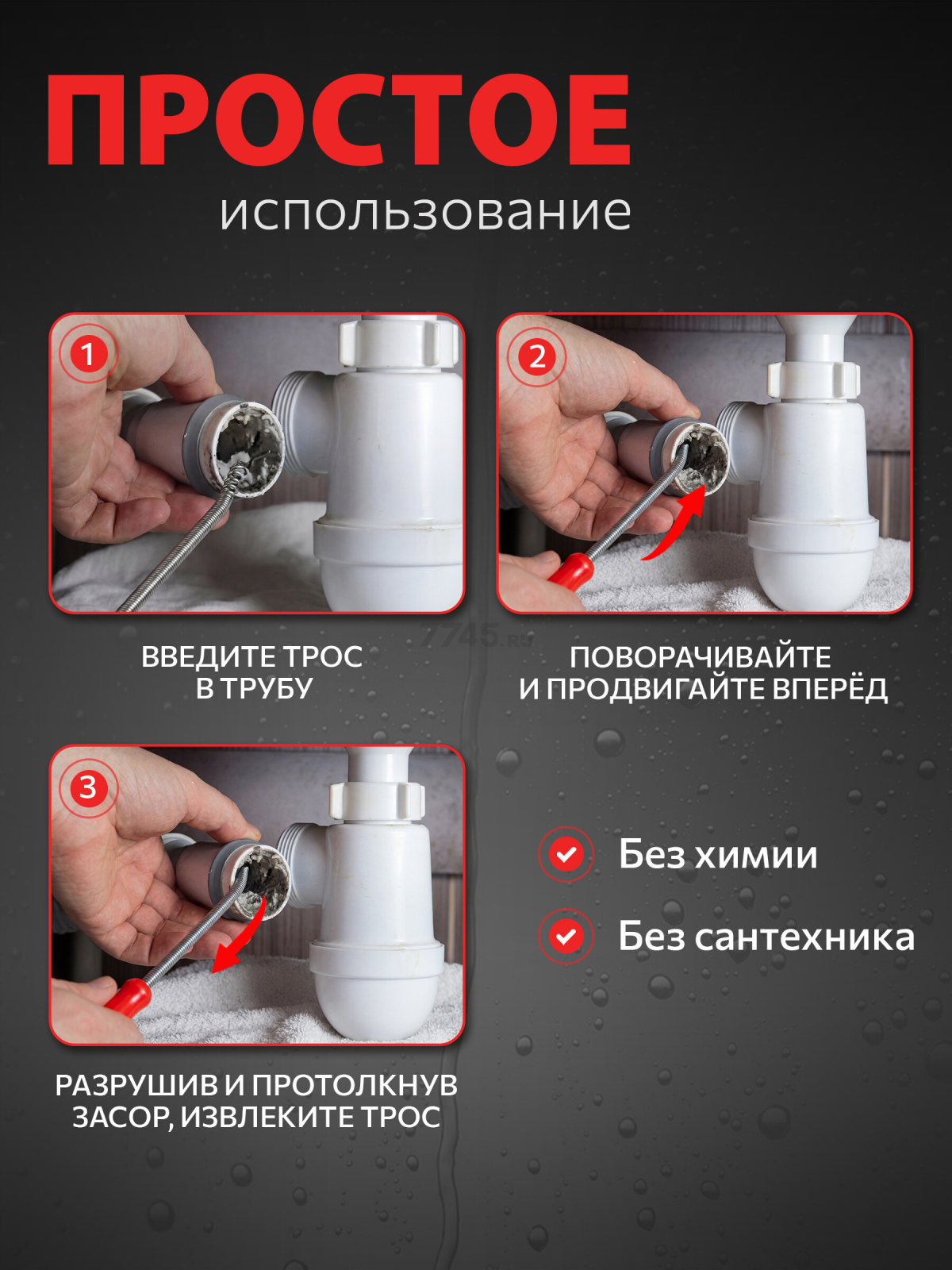 ПРОСТОЕ
использование

1

2

ВВЕДИТЕ ТРОС
В ТРУБУ

7745.ru

ПОВОРАЧИВАЙТЕ
И ПРОДВИГАЙТЕ ВПЕРЁД

3

Без химии

Без сантехника

РАЗРУШИВ И ПРОТОЛКНУВ
ЗАСОР, ИЗВЛЕКИТЕ ТРОС