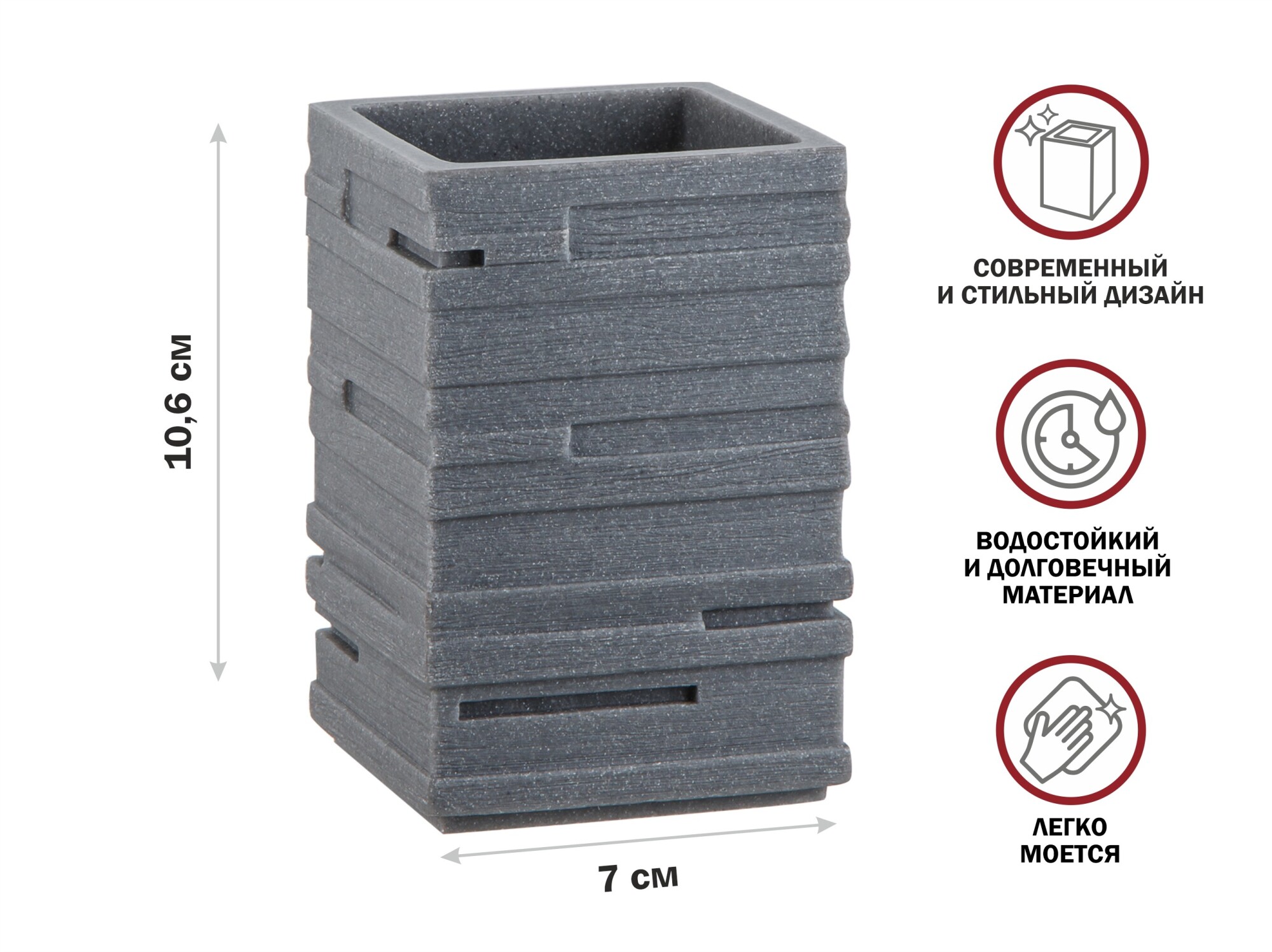 10,6 см

7 см

СОВРЕМЕННЫЙ И СТИЛЬНЫЙ ДИЗАЙН

ВОДОСТОЙКИЙ И ДОЛГОВЕЧНЫЙ МАТЕРИАЛ

ЛЕГКО МОЕТСЯ