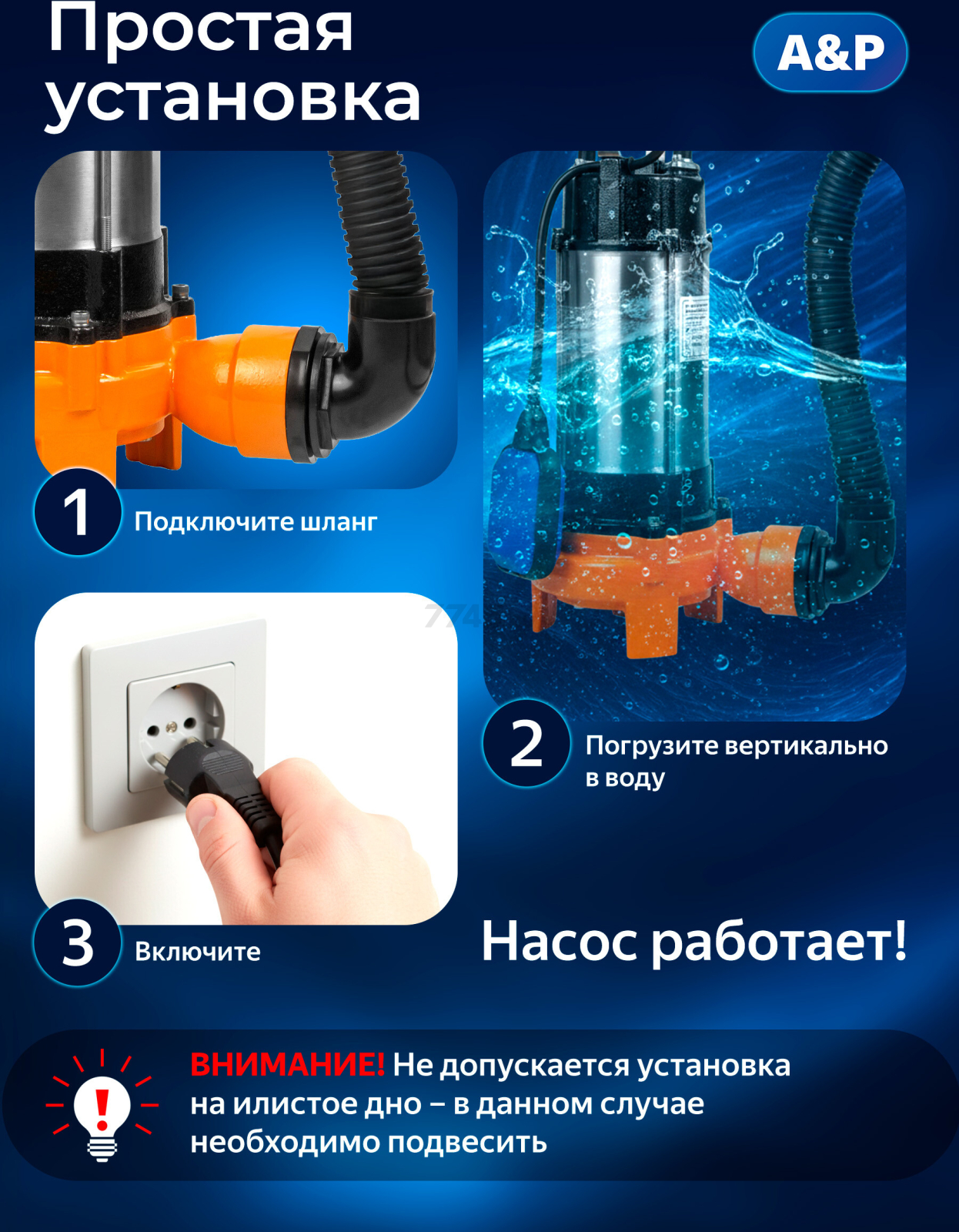 Простая установка

A&P

1 Подключите шланг

2 Погрузите вертикально в воду

3 Включите

Насос работает!

ВНИМАНИЕ! Не допускается установка на илистое дно – в данном случае необходимо подвесить