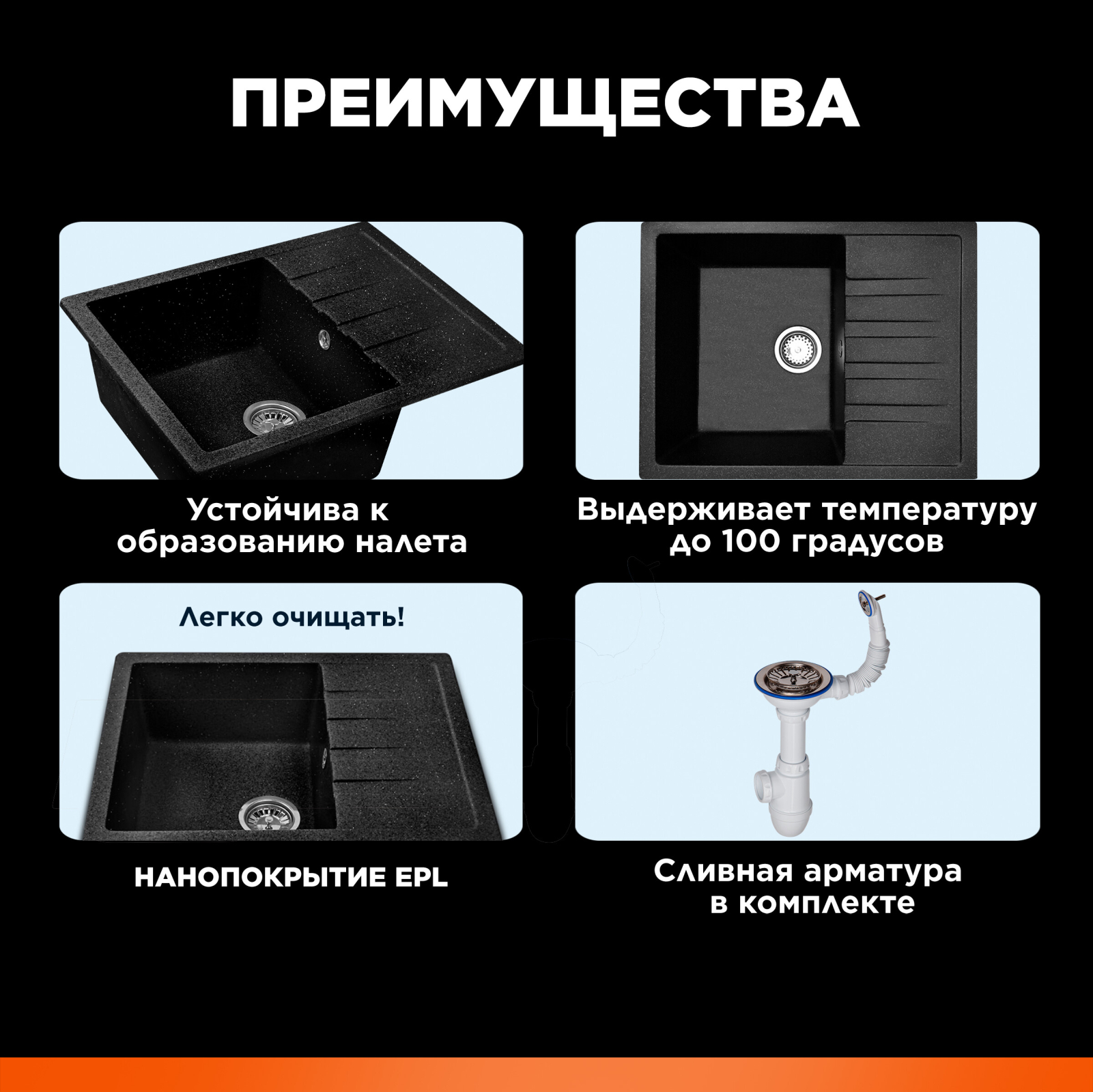 ПРЕИМУЩЕСТВА

Устойчива к образованию налета

Выдерживает температуру до 100 градусов

Легко очищать!

НАНОПОКРЫТИЕ EPL

Сливная арматура в комплекте