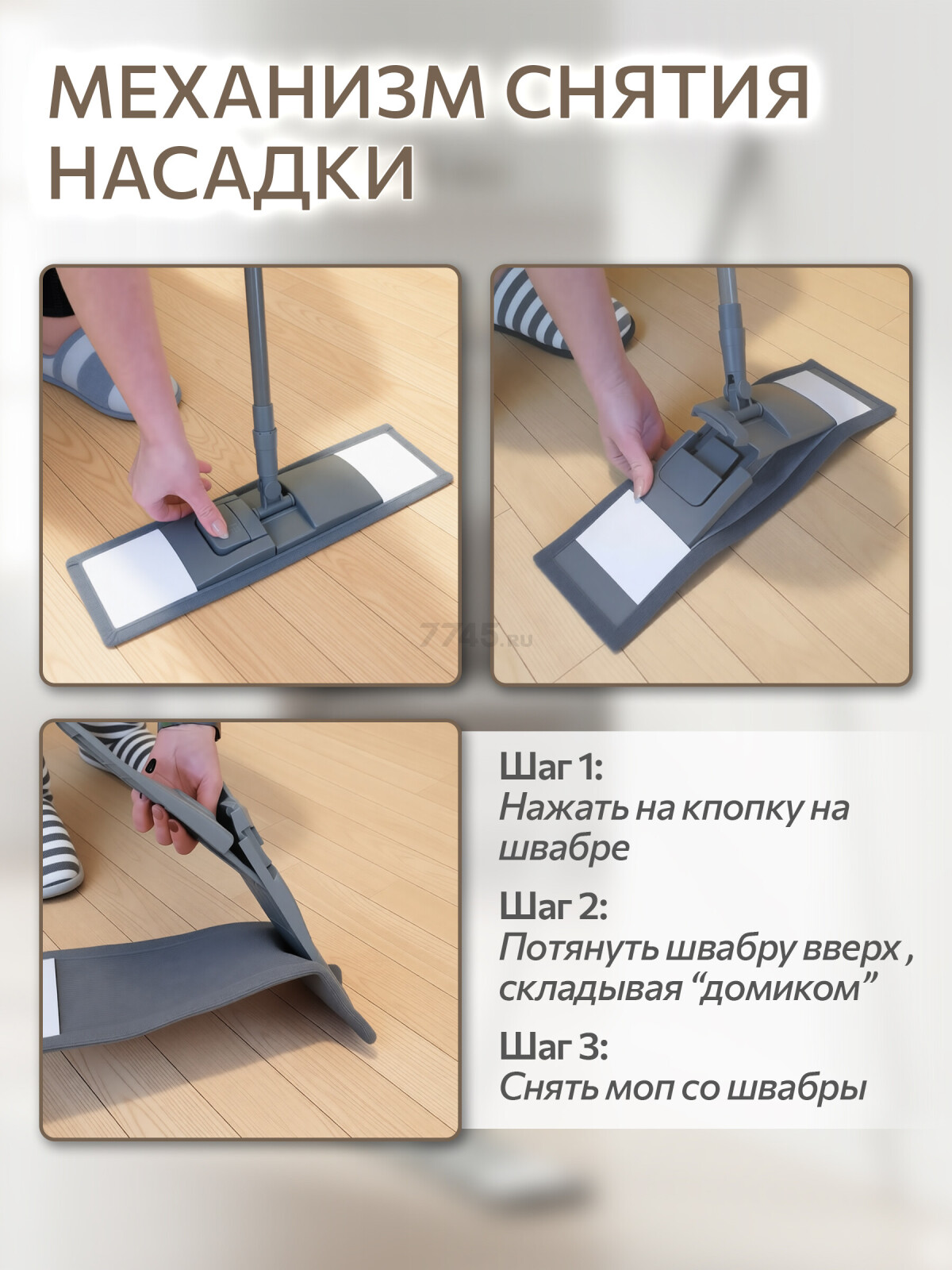 МЕХАНИЗМ СНЯТИЯ НАСАДКИ

7745.ru

Шаг 1:
Нажать на кпопку на швабре

Шаг 2:
Потянуть швабру вверх , складывая “домиком”

Шаг 3:
Снять моп со швабры