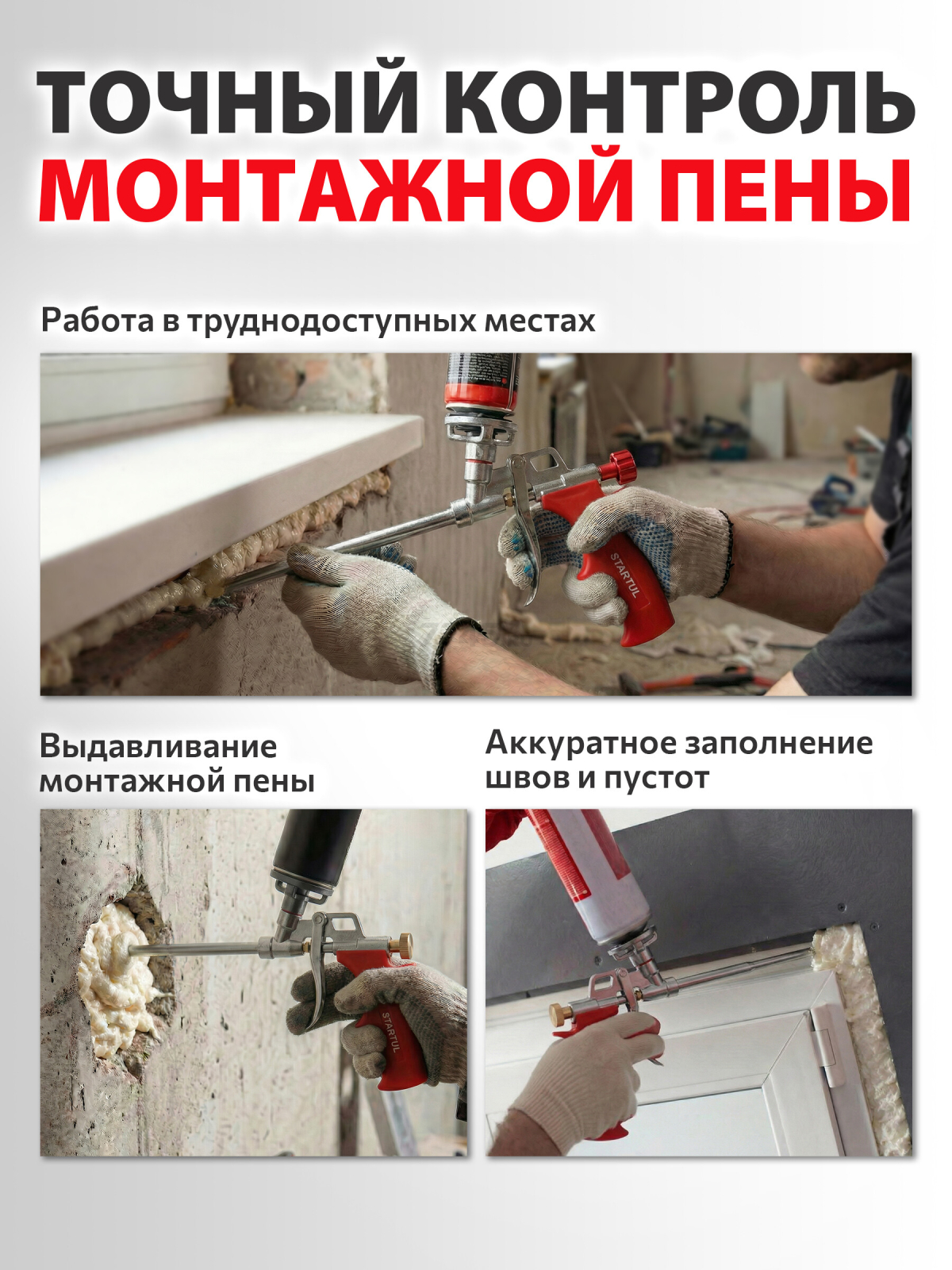 ТОЧНЫЙ КОНТРОЛЬ
МОНТАЖНОЙ ПЕНЫ

Работа в труднодоступных местах

STARTUL

Выдавливание монтажной пены

STARTUL

Аккуратное заполнение швов и пустот