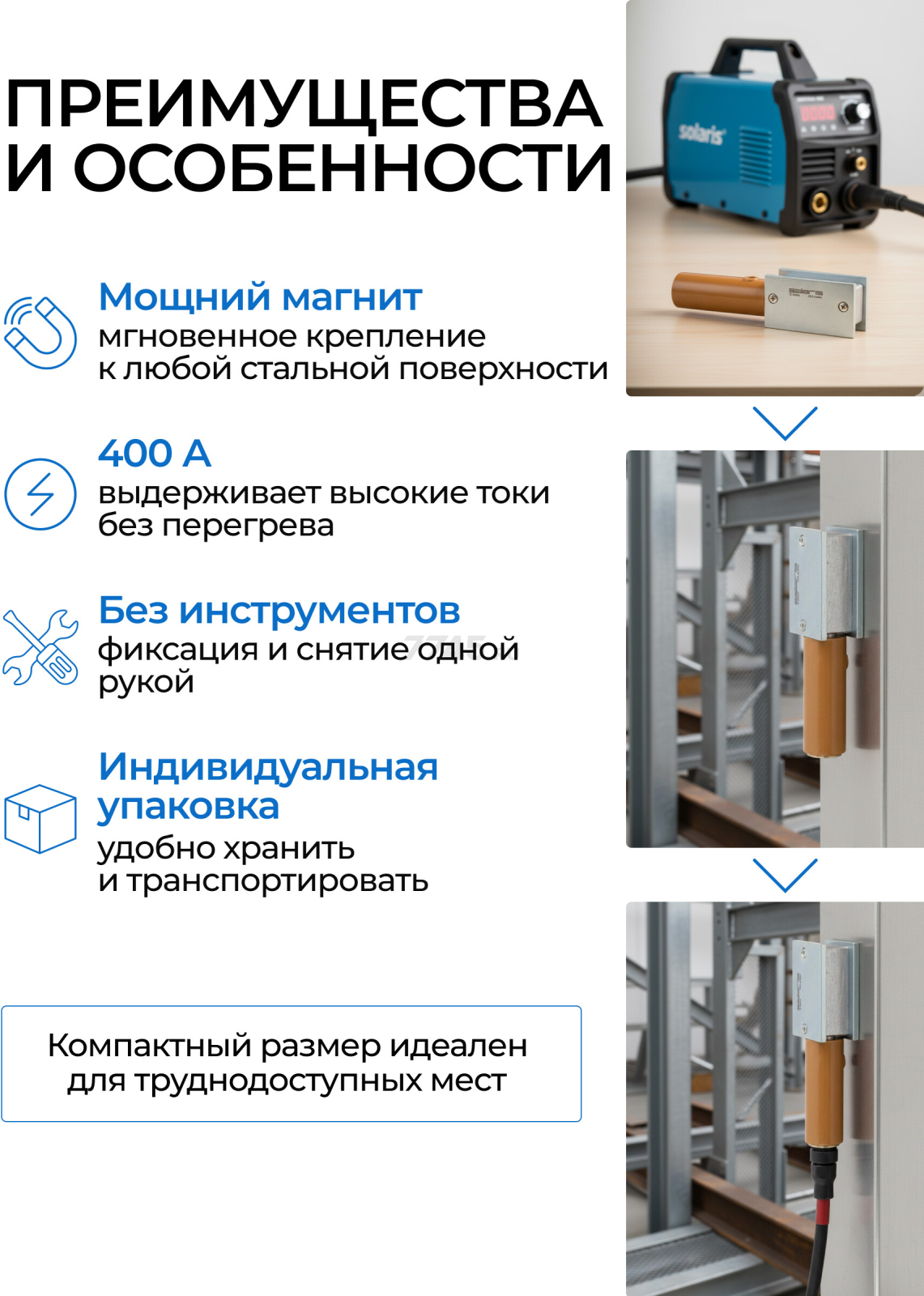 ПРЕИМУЩЕСТВА И ОСОБЕННОСТИ

Мощний магнит
мгновенное крепление к любой стальной поверхности

400 А
выдерживает высокие токи без перегрева

Без инструментов
фиксация и снятие одной рукой

Индивидуальная упаковка
удобно хранить и транспортировать

Компактный размер идеален для труднодоступных мест

solaris

solaris