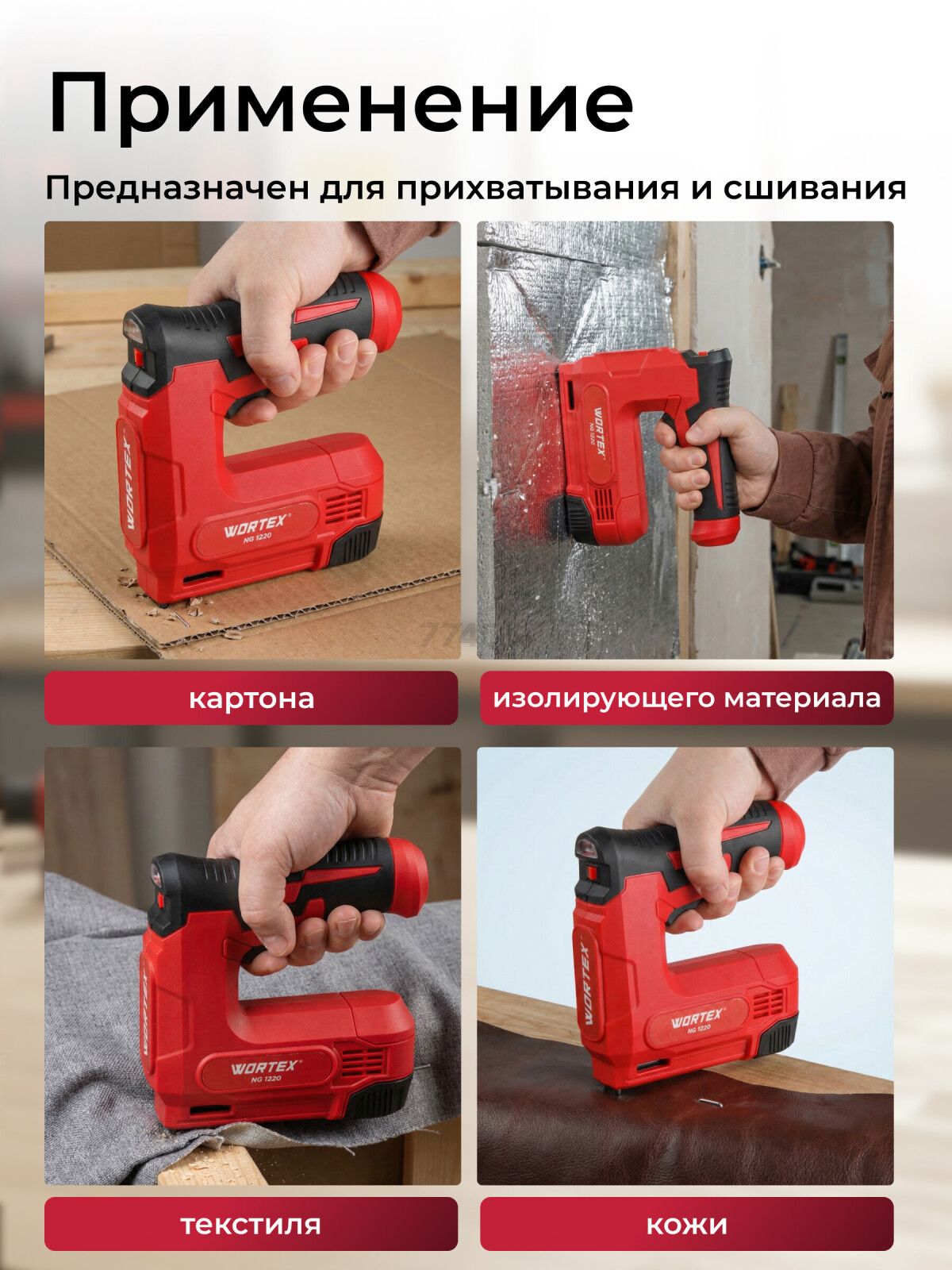 Применение

Предназначен для прихватывания и сшивания

WORTEX
WORTEX
NG 1220

WORTEX
NG 1220

картона

изолирующего материала

WORTEX
WORTEX
NG 1220

WORTEX
WORTEX
NG 1220

текстиля

кожи