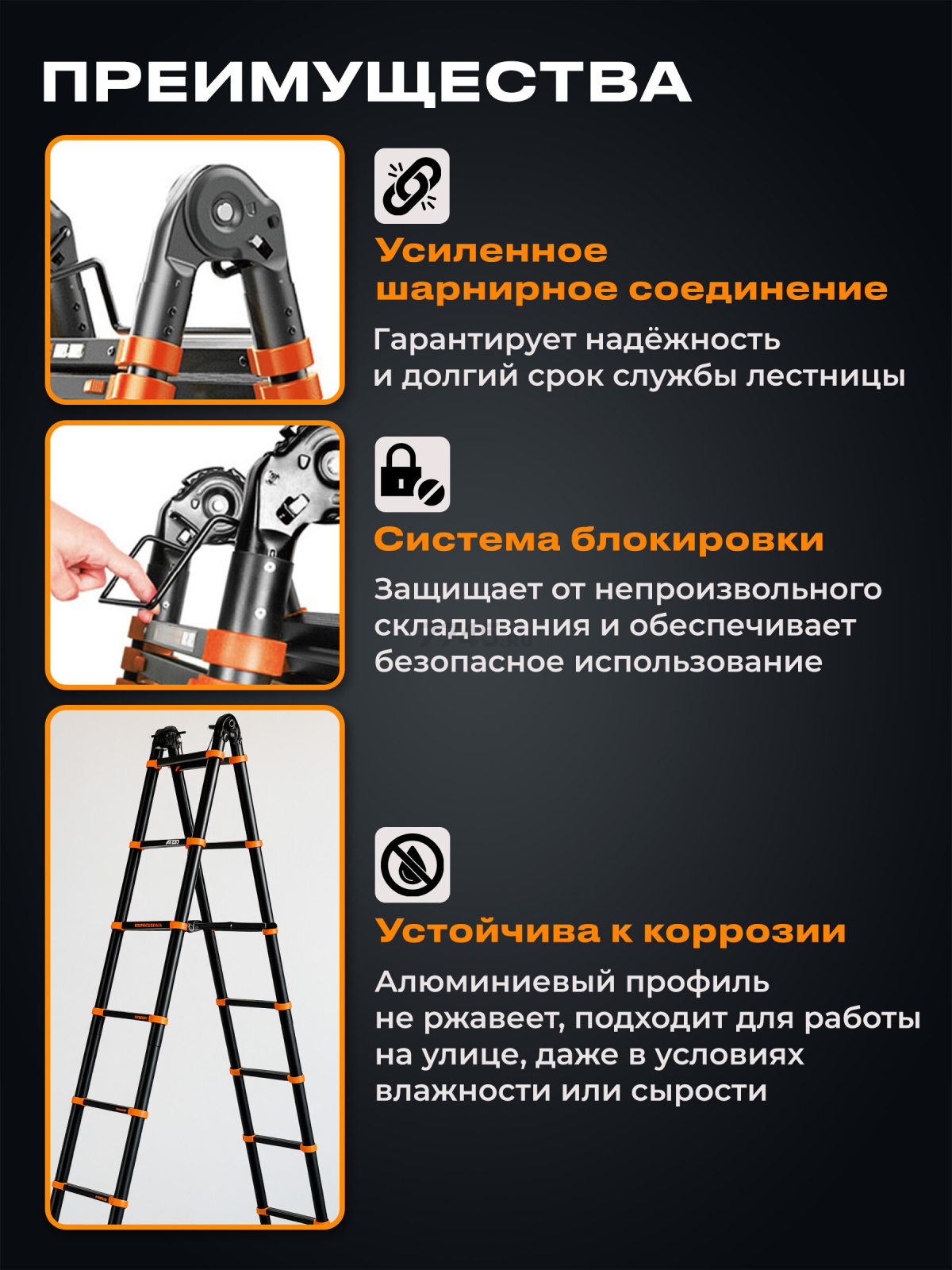 ПРЕИМУЩЕСТВА

Усиленное шарнирное соединение

Гарантирует надёжность и долгий срок службы лестницы

Система блокировки

Защищает от непроизвольного складывания и обеспечивает безопасное использование

Устойчива к коррозии

Алюминиевый профиль не ржавеет, подходит для работы на улице, даже в условиях влажности или сырости