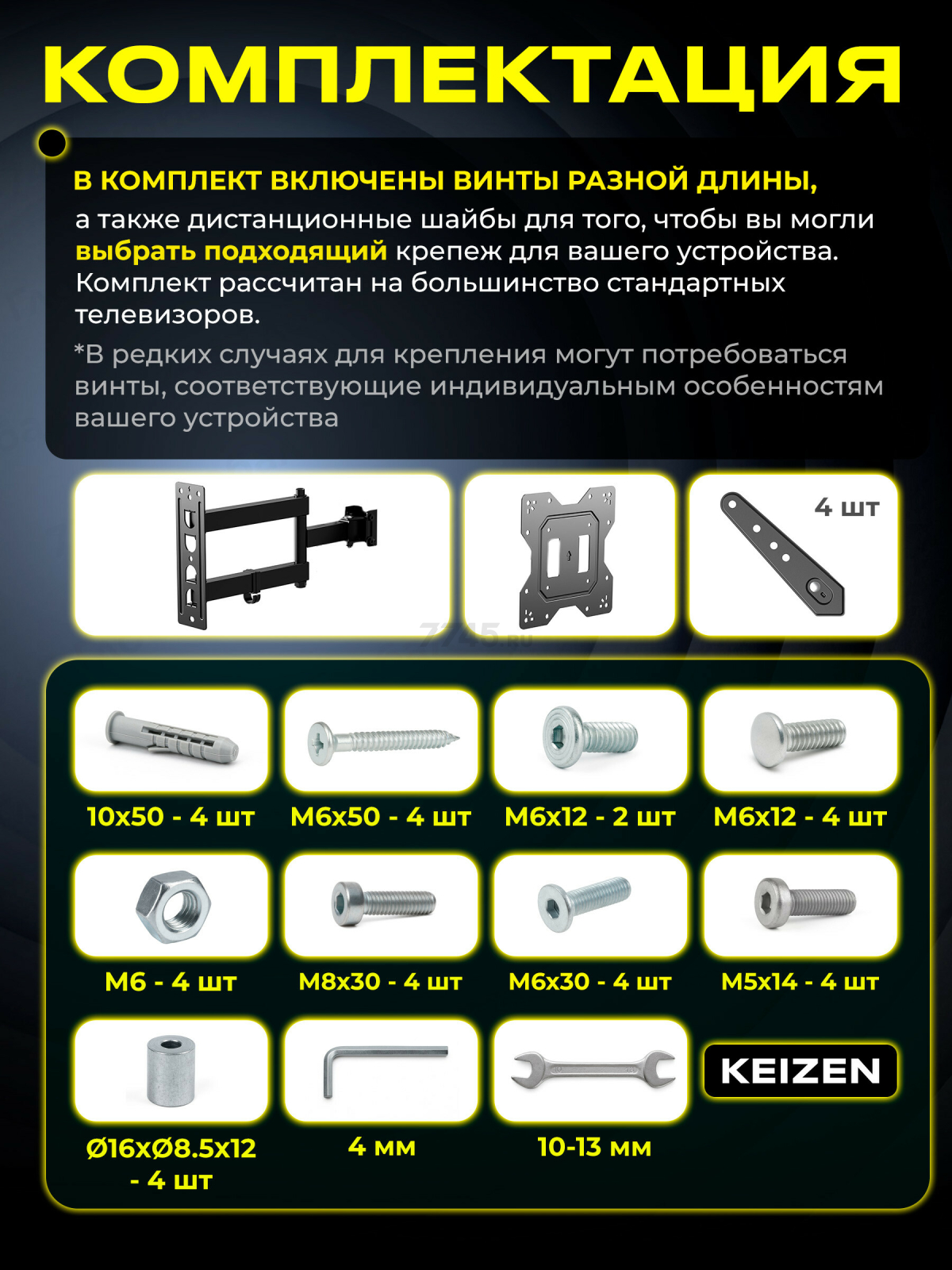 КОМПЛЕКТАЦИЯ

В КОМПЛЕКТ ВКЛЮЧЕНЫ ВИНТЫ РАЗНОЙ ДЛИНЫ, а также дистанционные шайбы для того, чтобы вы могли выбрать подходящий крепеж для вашего устройства. Комплект рассчитан на большинство стандартных телевизоров.

*В редких случаях для крепления могут потребоваться винты, соответствующие индивидуальным особенностям вашего устройства

4 шт

7745.ru

10x50 - 4 шт

M6x50 - 4 шт

M6x12 - 2 шт

M6x12 - 4 шт

M6 - 4 шт

M8x30 - 4 шт

M6x30 - 4 шт

M5x14 - 4 шт

Ø16xØ8.5x12 - 4 шт

4 мм

10-13 мм

KEIZEN