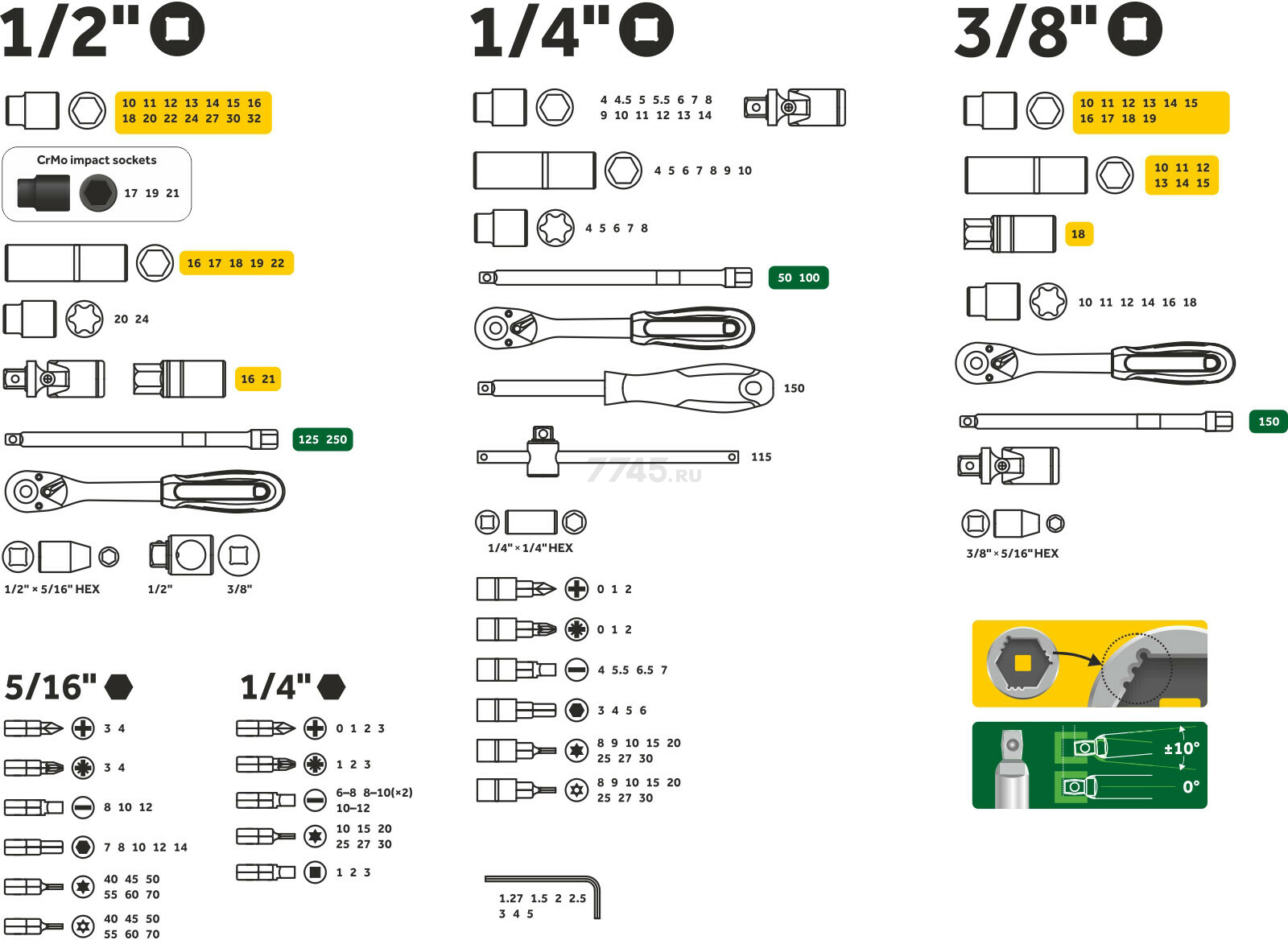 1/2"

10 11 12 13 14 15 16
18 20 22 24 27 30 32

CrMo impact sockets
17 19 21

16 17 18 19 22

20 24

16 21

125 250

1/2" × 5/16" HEX
1/2"
3/8"

5/16"

3 4
3 4
8 10 12
7 8 10 12 14
40 45 50
55 60 70
40 45 50
55 60 70

1/4"

0 1 2 3
1 2 3
6–8 8–10(×2)
10–12
10 15 20
25 27 30
1 2 3

1/4"

4 4.5 5 5.5 6 7 8
9 10 11 12 13 14

4 5 6 7 8 9 10

4 5 6 7 8

50 100

150

115

7745.RU

1/4" × 1/4" HEX

0 1 2
0 1 2
4 5.5 6.5 7
3 4 5 6
8 9 10 15 20
25 27 30
8 9 10 15 20
25 27 30

1.27 1.5 2 2.5
3 4 5

3/8"

10 11 12 13 14 15
16 17 18 19

10 11 12
13 14 15

18

10 11 12 14 16 18

150

3/8" × 5/16" HEX

±10°
0°