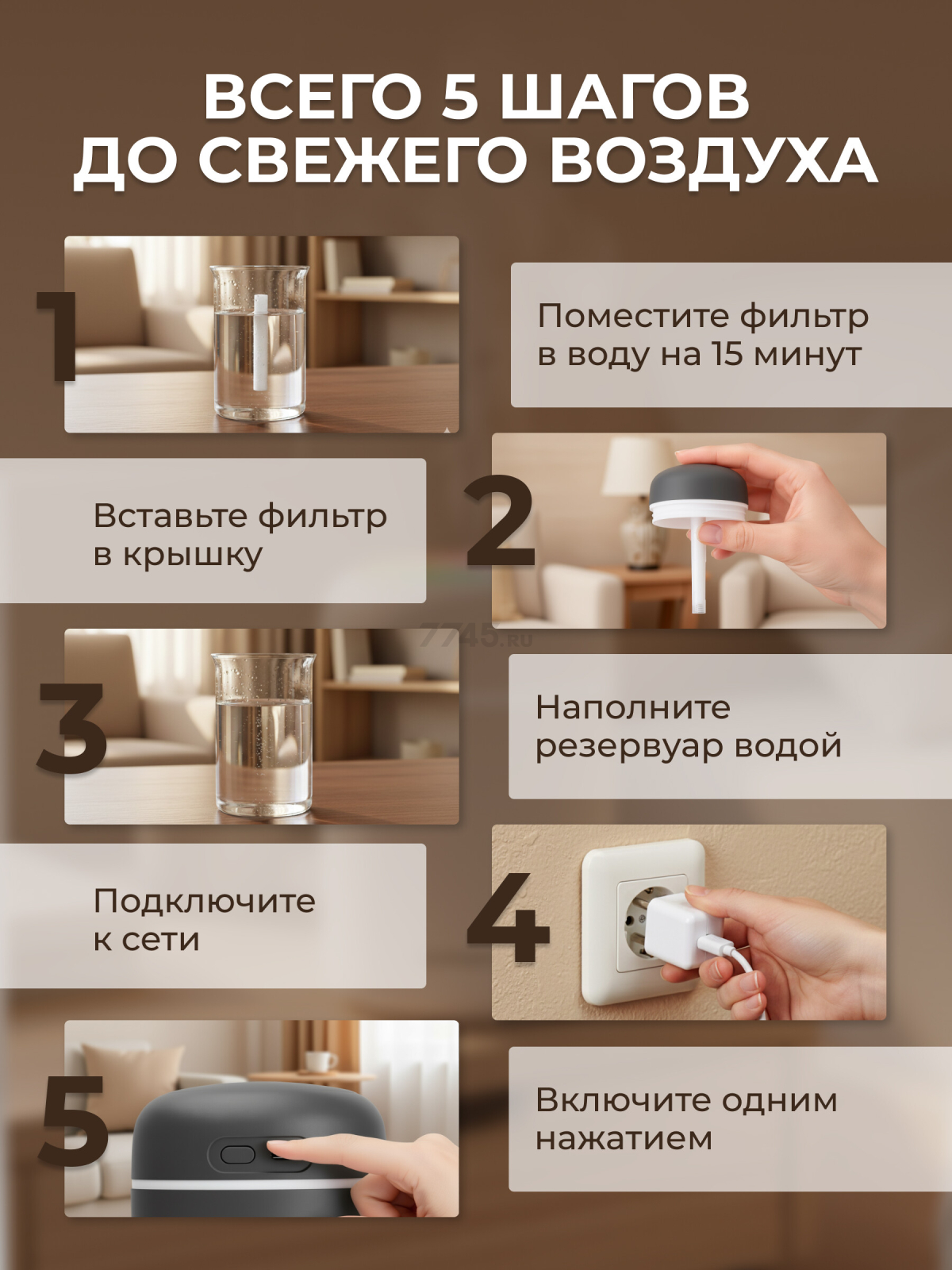 ВСЕГО 5 ШАГОВ
ДО СВЕЖЕГО ВОЗДУХА

1

Поместите фильтр в воду на 15 минут

Вставьте фильтр в крышку

2

7745.ru

3

Наполните резервуар водой

Подключите к сети

4

5

Включите одним нажатием