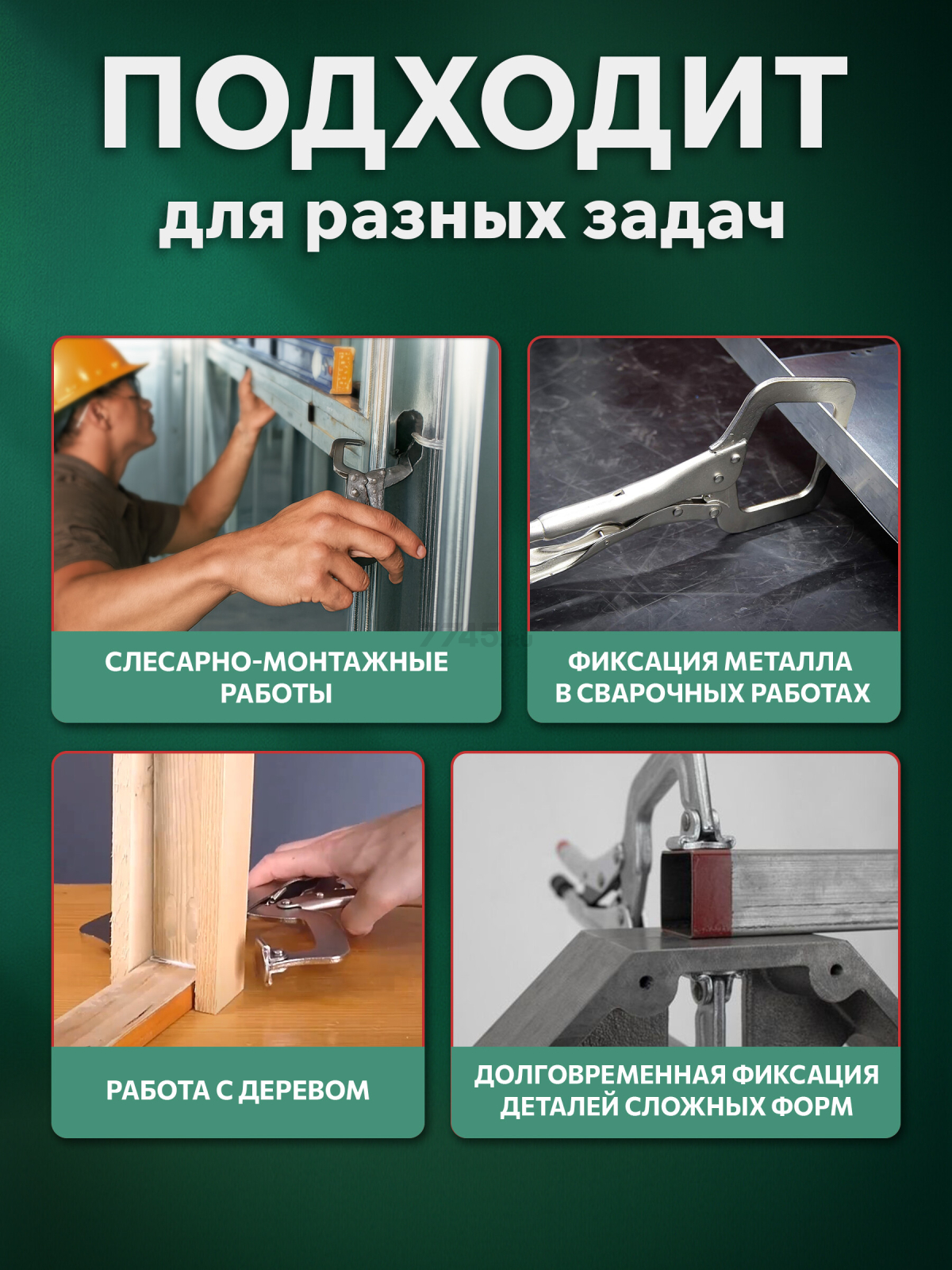 ПОДХОДИТ
для разных задач

СЛЕСАРНО-МОНТАЖНЫЕ РАБОТЫ

ФИКСАЦИЯ МЕТАЛЛА В СВАРОЧНЫХ РАБОТАХ

РАБОТА С ДЕРЕВОМ

ДОЛГОВРЕМЕННАЯ ФИКСАЦИЯ ДЕТАЛЕЙ СЛОЖНЫХ ФОРМ