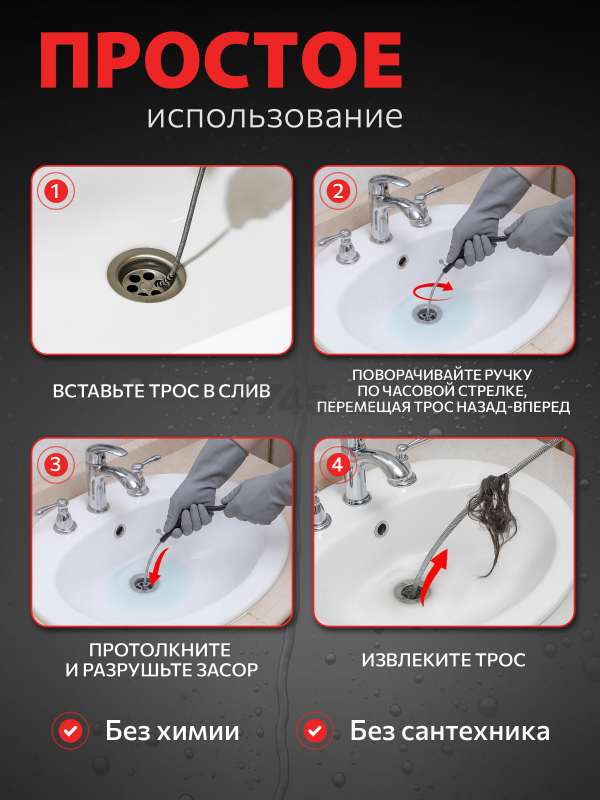 ПРОСТОЕ
использование

1

ВСТАВЬТЕ ТРОС В СЛИВ

2

ПОВОРАЧИВАЙТЕ РУЧКУ ПО ЧАСОВОЙ СТРЕЛКЕ, ПЕРЕМЕЩАЯ ТРОС НАЗАД-ВПЕРЕД

3

ПРОТОЛКНИТЕ И РАЗРУШЬТЕ ЗАСОР

4

ИЗВЛЕКИТЕ ТРОС

Без химии

Без сантехника