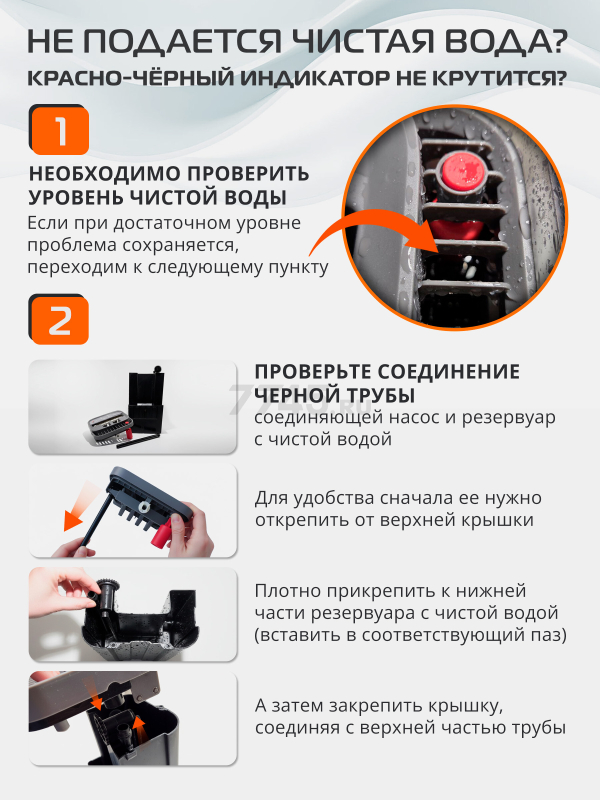 НЕ ПОДАЕТСЯ ЧИСТАЯ ВОДА?
КРАСНО-ЧЁРНЫЙ ИНДИКАТОР НЕ КРУТИТСЯ?

1

НЕОБХОДИМО ПРОВЕРИТЬ УРОВЕНЬ ЧИСТОЙ ВОДЫ
Если при достаточном уровне проблема сохраняется, переходим к следующему пункту

2

ПРОВЕРЬТЕ СОЕДИНЕНИЕ ЧЕРНОЙ ТРУБЫ
соединяющей насос и резервуар с чистой водой

7745.ru

Для удобства сначала ее нужно открепить от верхней крышки

Плотно прикрепить к нижней части резервуара с чистой водой (вставить в соответствующий паз)

А затем закрепить крышку, соединяя с верхней частью трубы