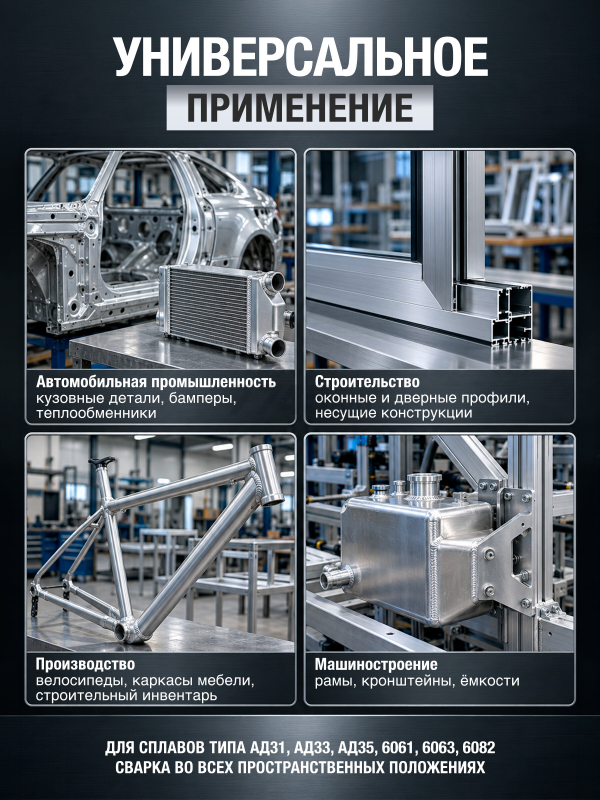 УНИВЕРСАЛЬНОЕ
ПРИМЕНЕНИЕ

Автомобильная промышленность
кузовные детали, бамперы, теплообменники

Строительство
оконные и дверные профили, несущие конструкции

Производство
велосипеды, каркасы мебели, строительный инвентарь

Машиностроение
рамы, кронштейны, ёмкости

ДЛЯ СПЛАВОВ ТИПА АД31, АД33, АД35, 6061, 6063, 6082
СВАРКА ВО ВСЕХ ПРОСТРАНСТВЕННЫХ ПОЛОЖЕНИЯХ