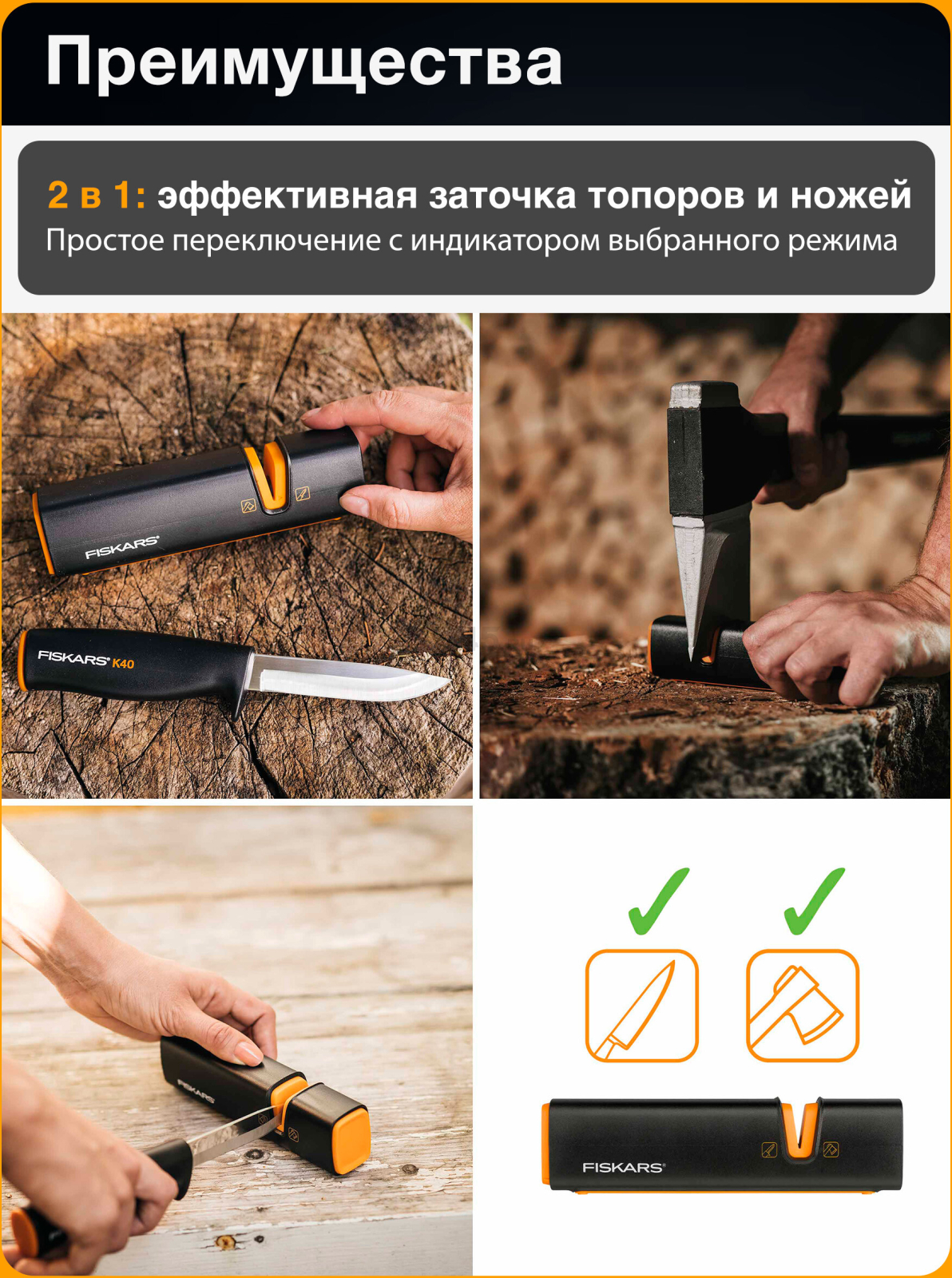 Преимущества

2 в 1: эффективная заточка топоров и ножей
Простое переключение с индикатором выбранного режима

FISKARS

FISKARS K40

FISKARS

FISKARS