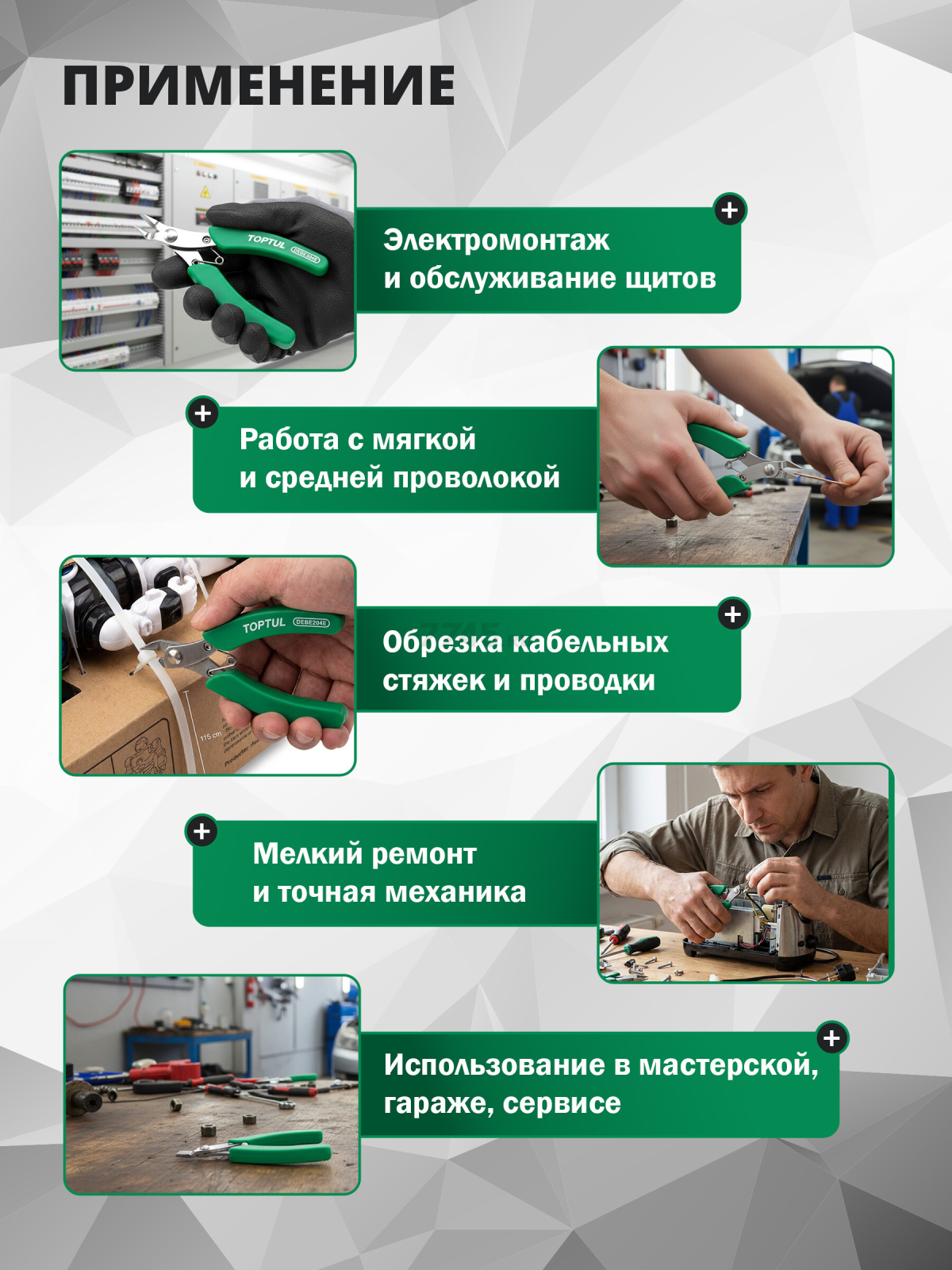 ПРИМЕНЕНИЕ

TOPTUL DEBE204E

Электромонтаж
и обслуживание щитов

Работа с мягкой
и средней проволокой

TOPTUL DEBE204E

115 cm

Обрезка кабельных
стяжек и проводки

Мелкий ремонт
и точная механика

Использование в мастерской,
гараже, сервисе