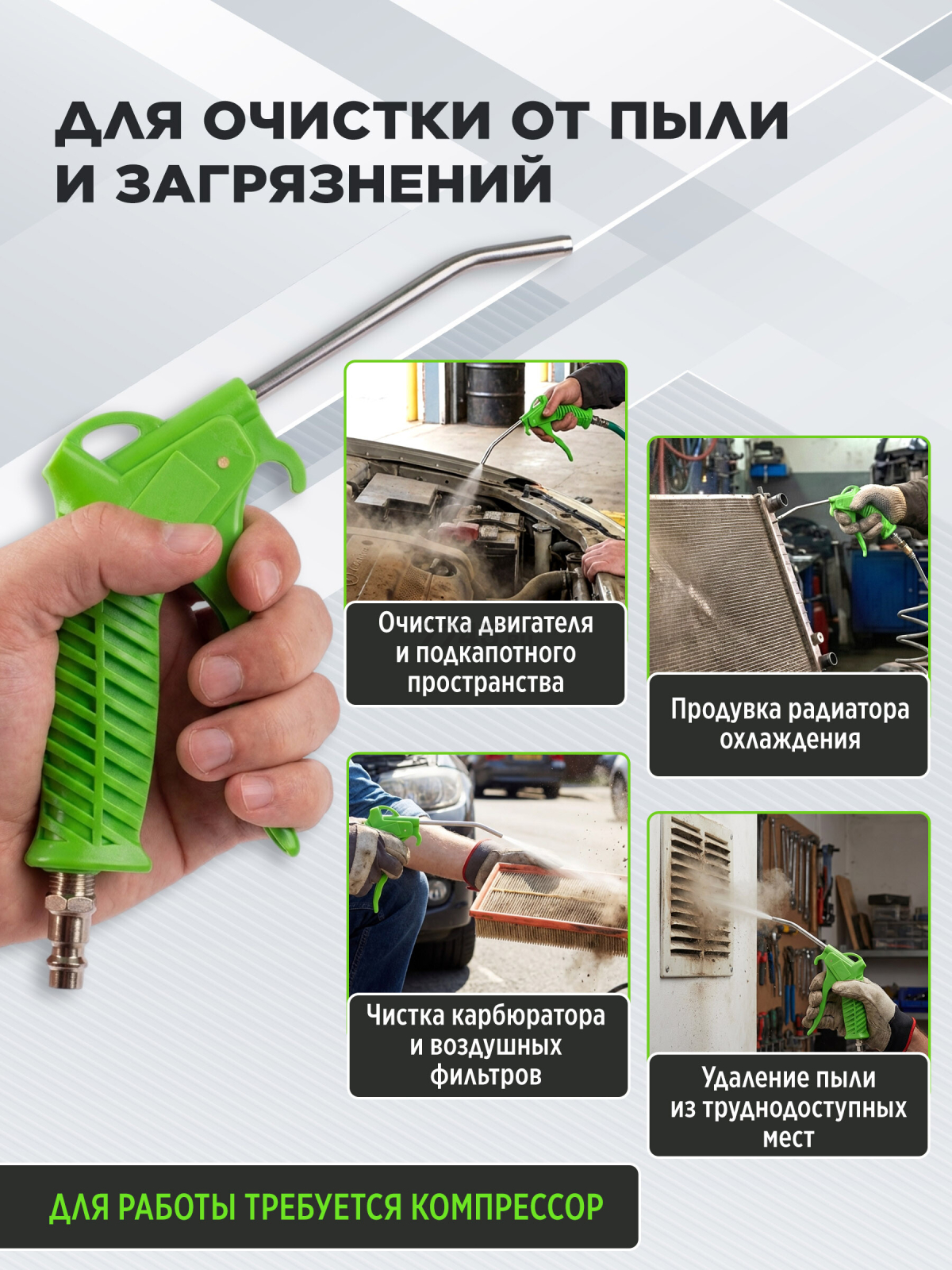 ДЛЯ ОЧИСТКИ ОТ ПЫЛИ И ЗАГРЯЗНЕНИЙ

Очистка двигателя и подкапотного пространства

Продувка радиатора охлаждения

Чистка карбюратора и воздушных фильтров

Удаление пыли из труднодоступных мест

ДЛЯ РАБОТЫ ТРЕБУЕТСЯ КОМПРЕССОР