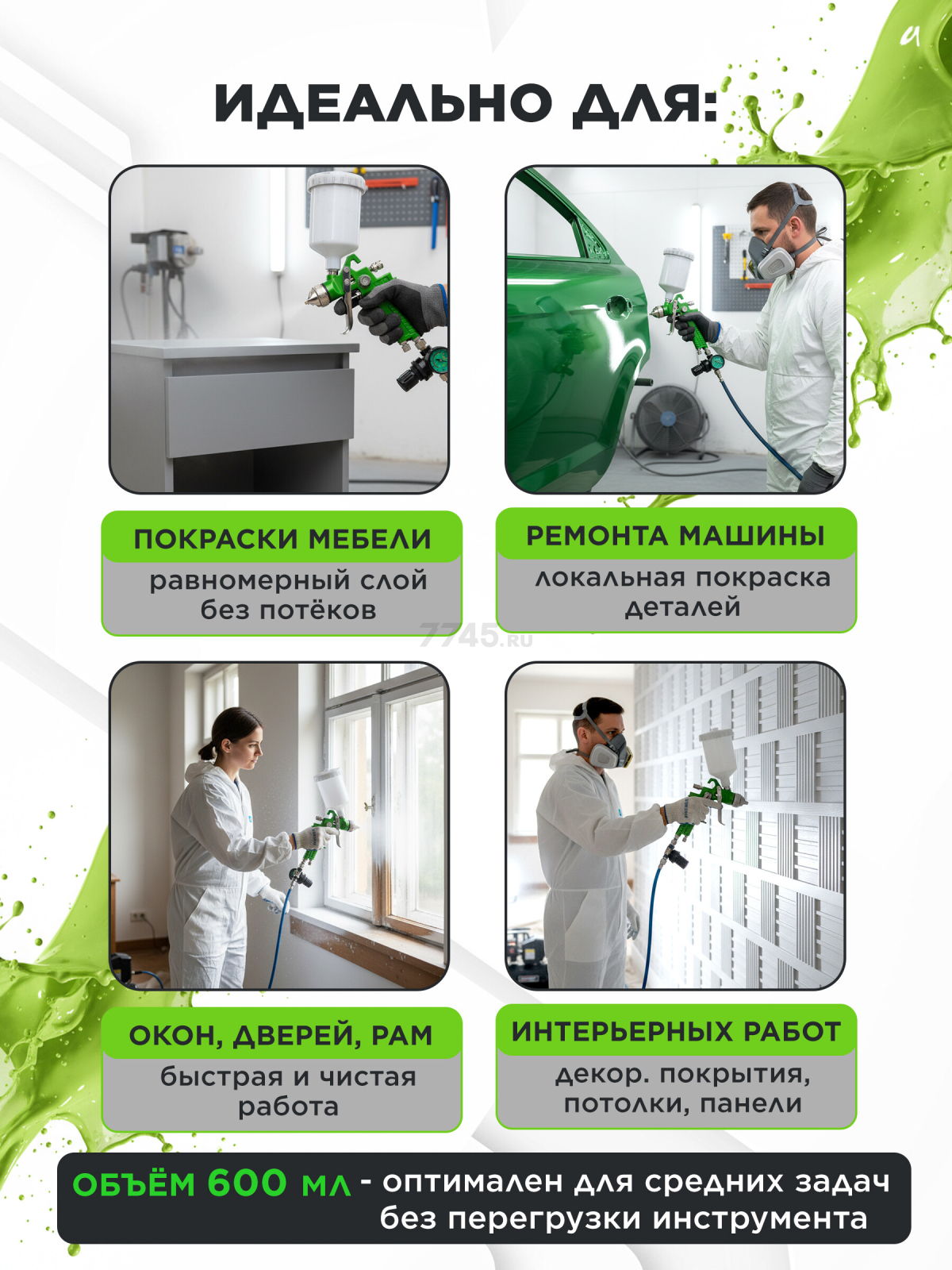 ИДЕАЛЬНО ДЛЯ:

ПОКРАСКИ МЕБЕЛИ
равномерный слой без потёков

РЕМОНТА МАШИНЫ
локальная покраска деталей

7745.RU

ОКОН, ДВЕРЕЙ, РАМ
быстрая и чистая работа

ИНТЕРЬЕРНЫХ РАБОТ
декор. покрытия, потолки, панели

ОБЪЁМ 600 МЛ - оптимален для средних задач без перегрузки инструмента