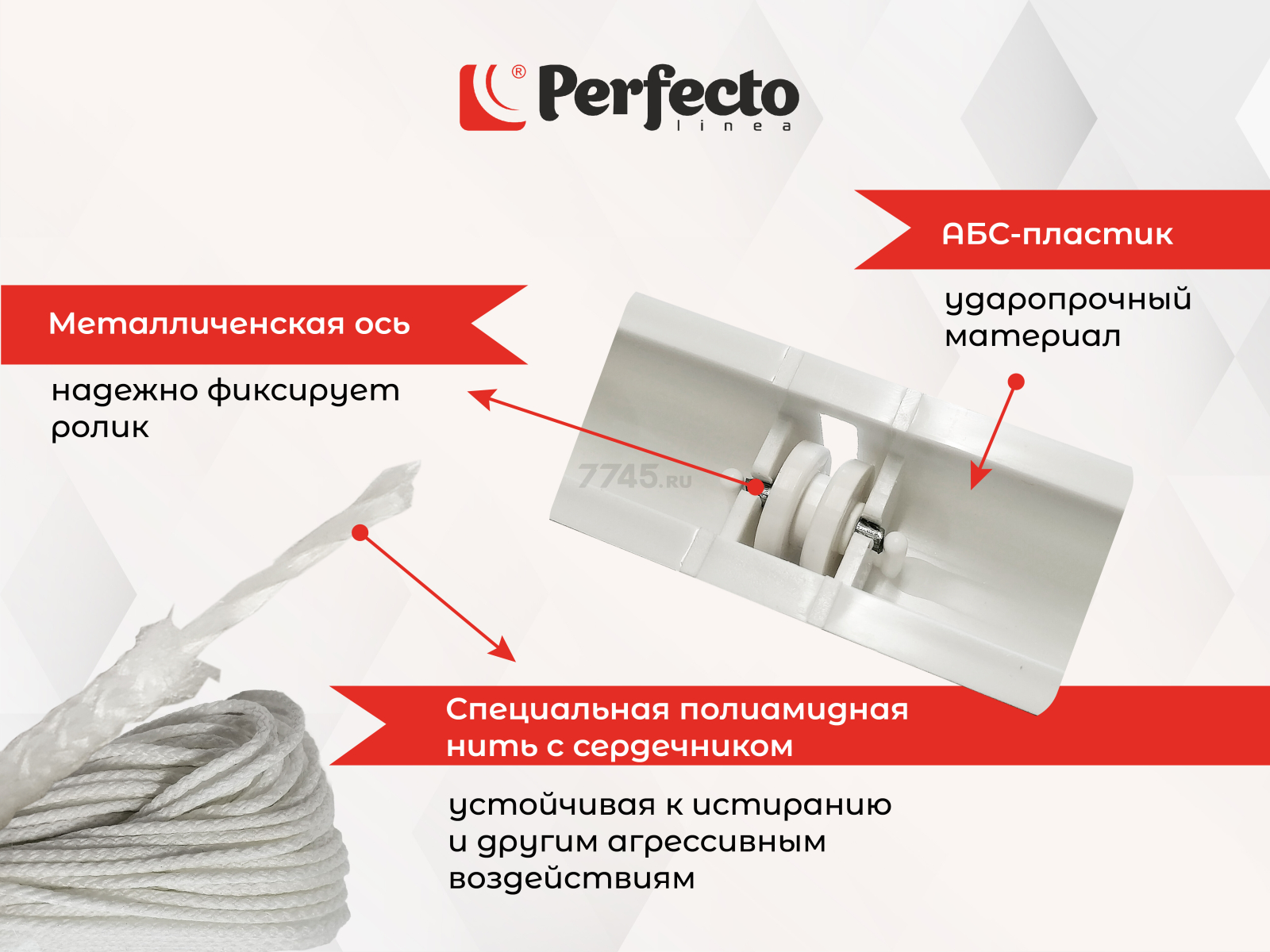 Perfecto linea

АБС-пластик

ударопрочный материал

Металличенская ось

надежно фиксирует ролик

7745.RU

Специальная полиамидная нить с сердечником

устойчивая к истиранию и другим агрессивным воздействиям