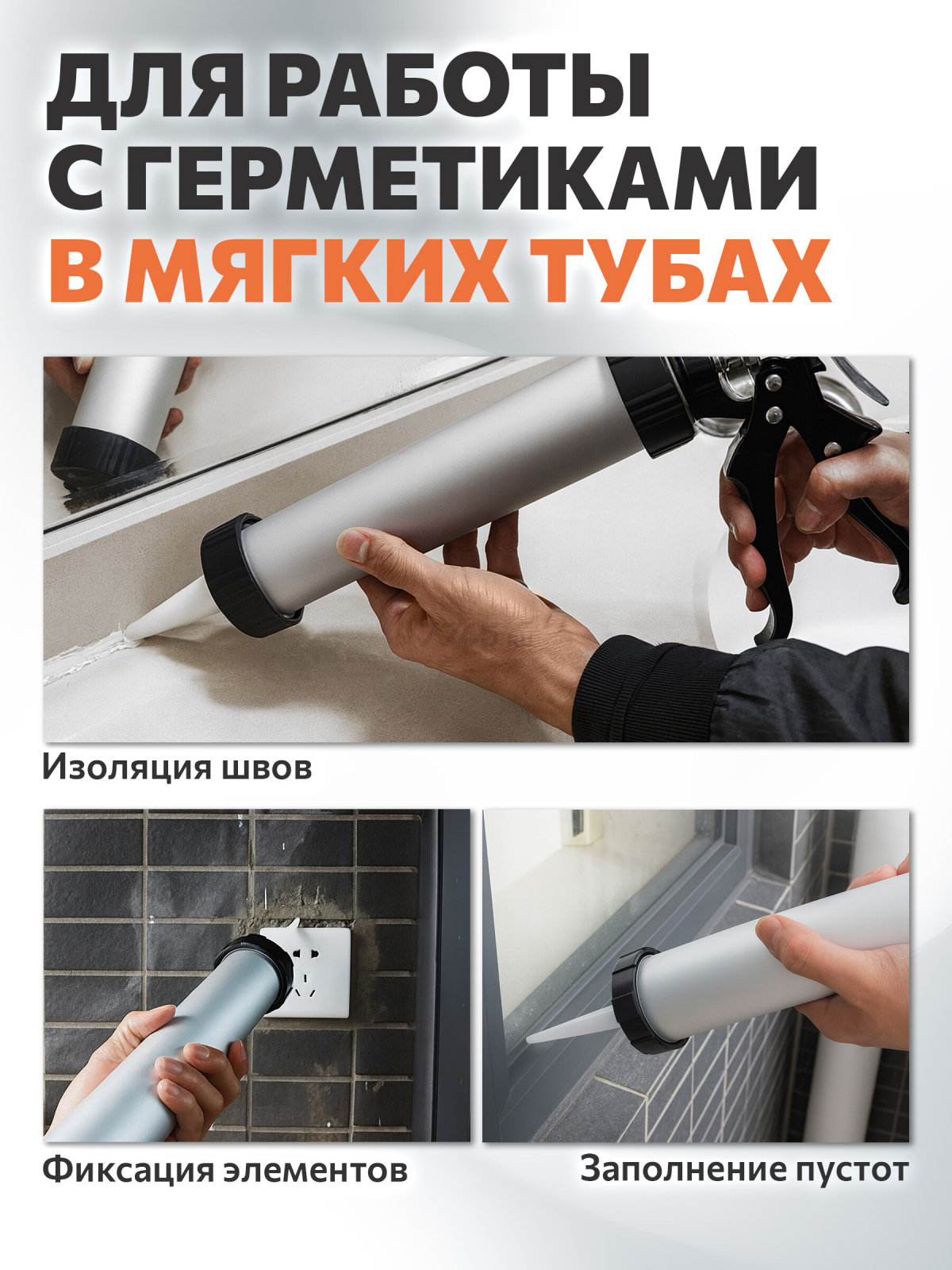 ДЛЯ РАБОТЫ С ГЕРМЕТИКАМИ В МЯГКИХ ТУБАХ

Изоляция швов

Фиксация элементов

Заполнение пустот