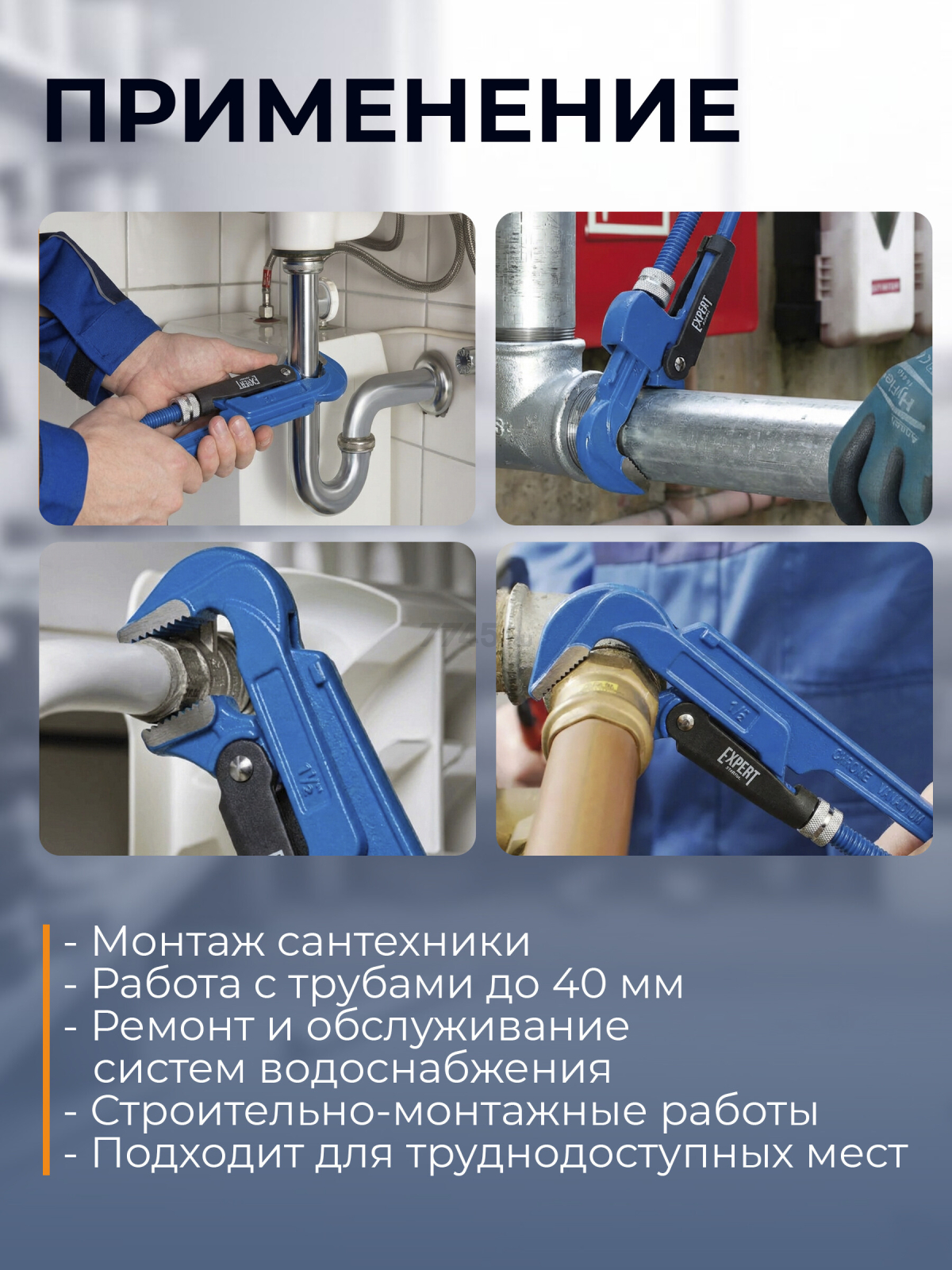 ПРИМЕНЕНИЕ

EXPERT

EXPERT

1½

1½

EXPERT

CHROME VANADIUM

- Монтаж сантехники
- Работа с трубами до 40 мм
- Ремонт и обслуживание систем водоснабжения
- Строительно-монтажные работы
- Подходит для труднодоступных мест