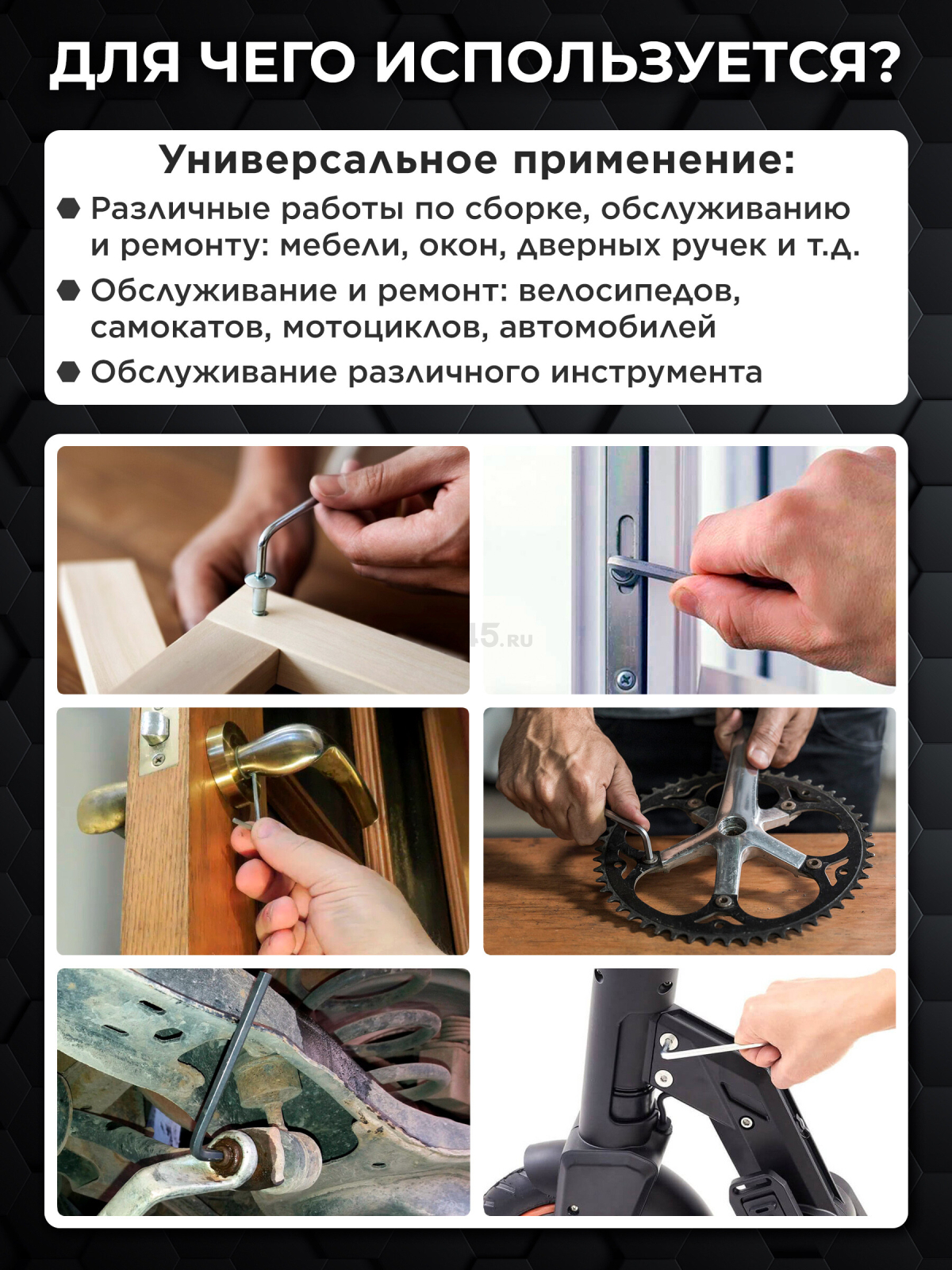 ДЛЯ ЧЕГО ИСПОЛЬЗУЕТСЯ?

Универсальное применение:

Различные работы по сборке, обслуживанию и ремонту: мебели, окон, дверных ручек и т.д.

Обслуживание и ремонт: велосипедов, самокатов, мотоциклов, автомобилей

Обслуживание различного инструмента

45.ru