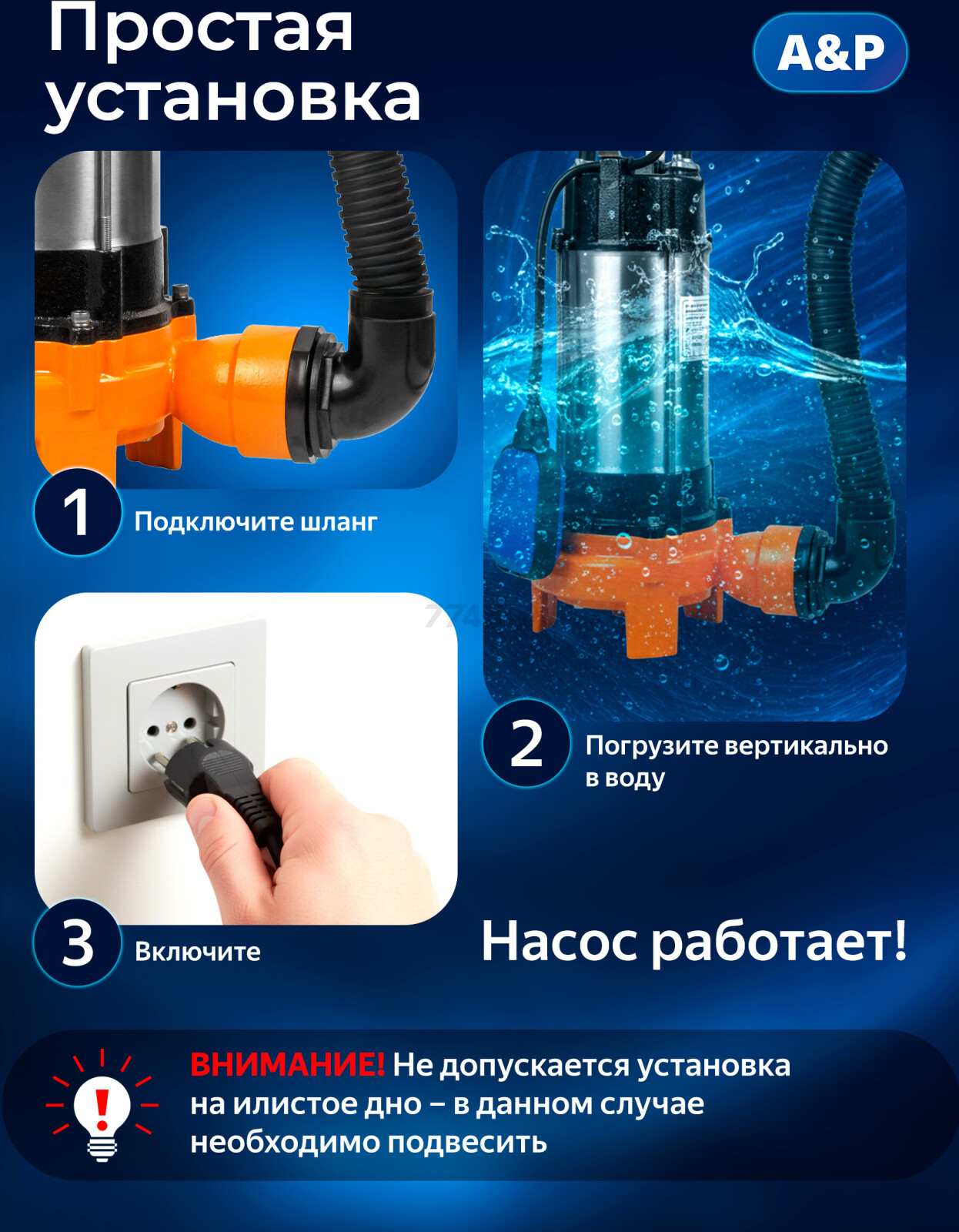 Простая установка

A&P

1 Подключите шланг

2 Погрузите вертикально в воду

3 Включите

Насос работает!

ВНИМАНИЕ! Не допускается установка на илистое дно – в данном случае необходимо подвесить