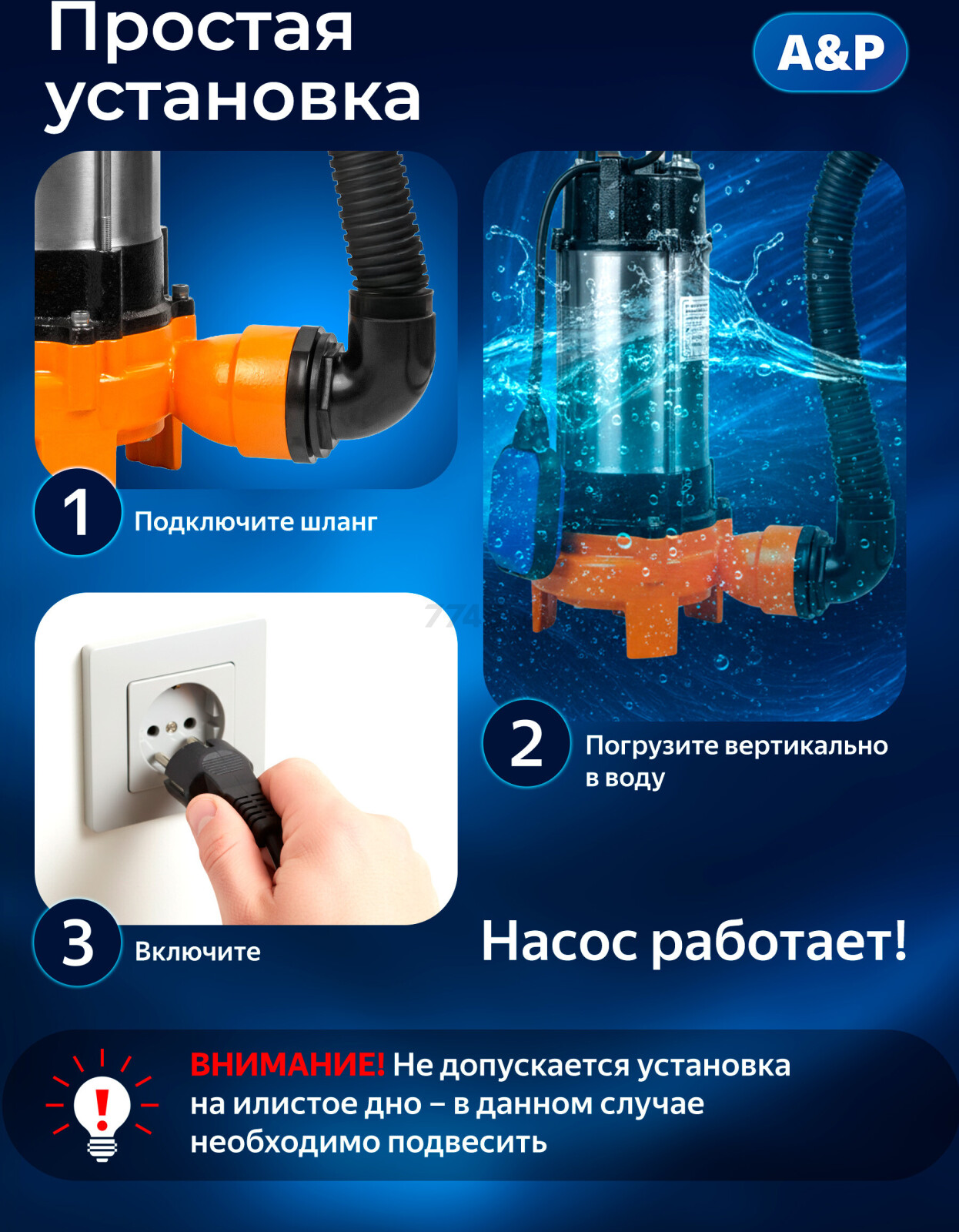 Простая установка

A&P

1 Подключите шланг

2 Погрузите вертикально в воду

3 Включите

Насос работает!

ВНИМАНИЕ! Не допускается установка на илистое дно – в данном случае необходимо подвесить