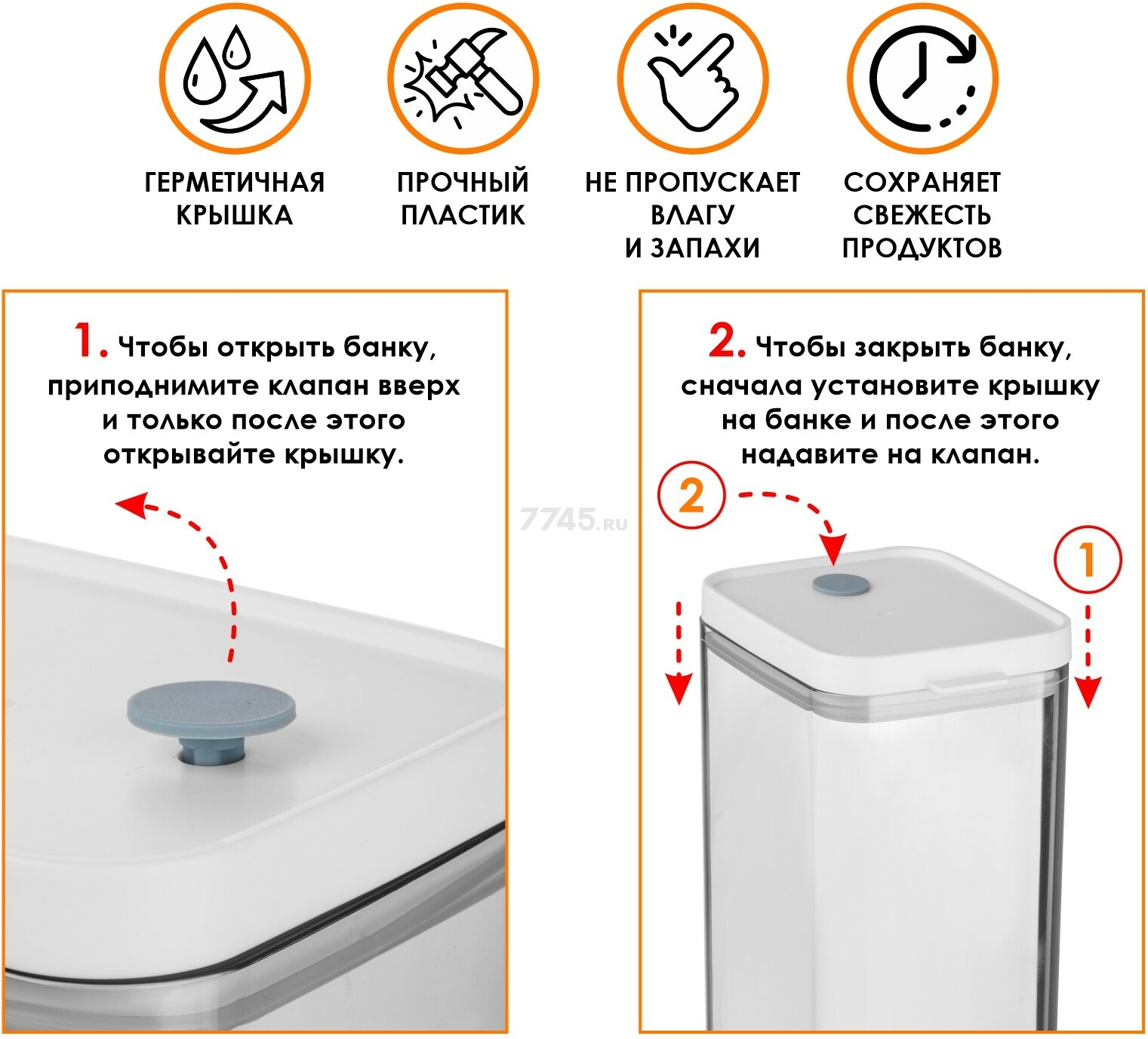 ГЕРМЕТИЧНАЯ КРЫШКА

ПРОЧНЫЙ ПЛАСТИК

НЕ ПРОПУСКАЕТ ВЛАГУ И ЗАПАХИ

СОХРАНЯЕТ СВЕЖЕСТЬ ПРОДУКТОВ

1. Чтобы открыть банку, приподнимите клапан вверх и только после этого открывайте крышку.

2. Чтобы закрыть банку, сначала установите крышку на банке и после этого надавите на клапан.

7745.ru

2

1