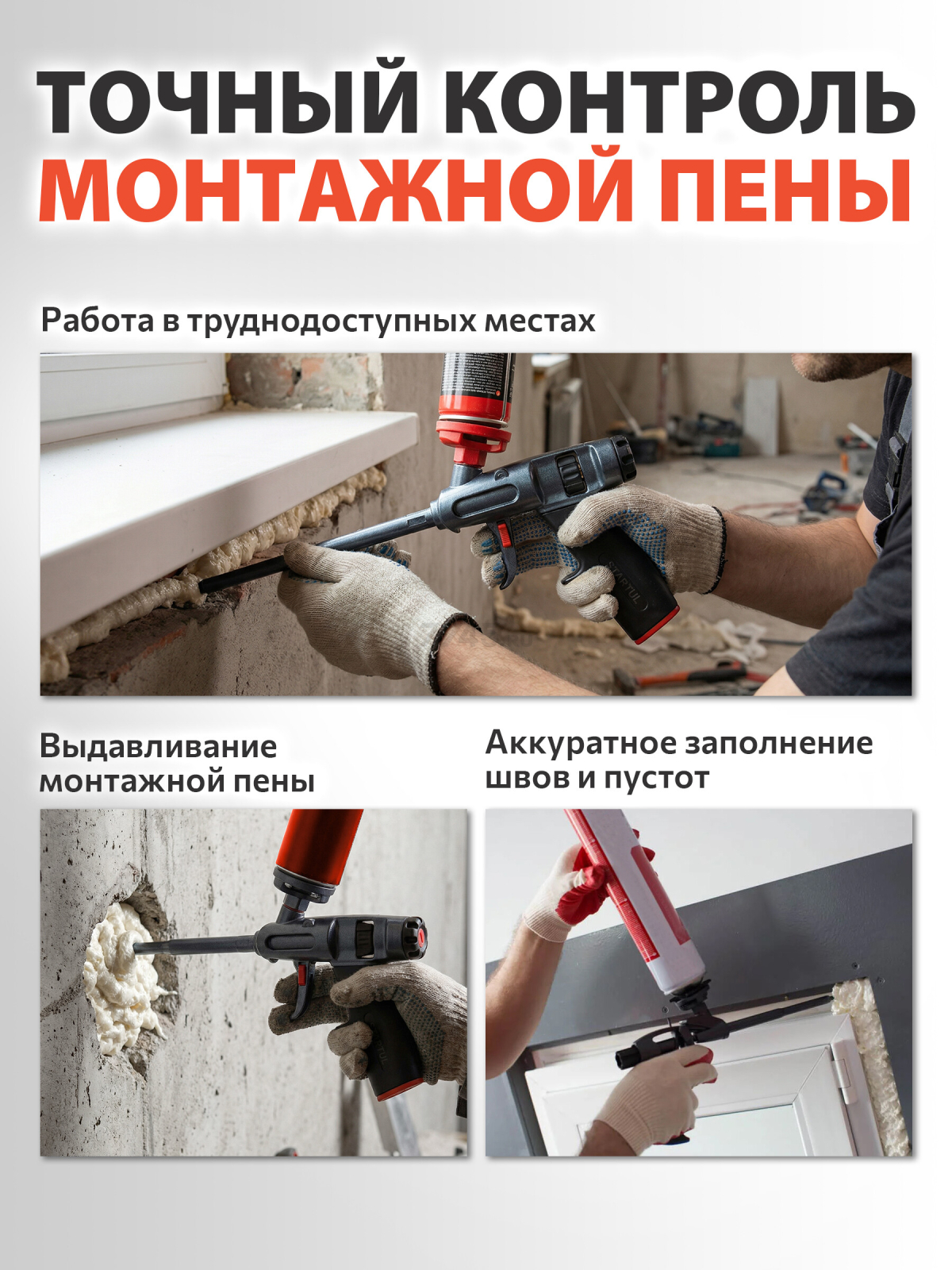 ТОЧНЫЙ КОНТРОЛЬ
МОНТАЖНОЙ ПЕНЫ

Работа в труднодоступных местах

STARTUL

Выдавливание монтажной пены

Аккуратное заполнение швов и пустот