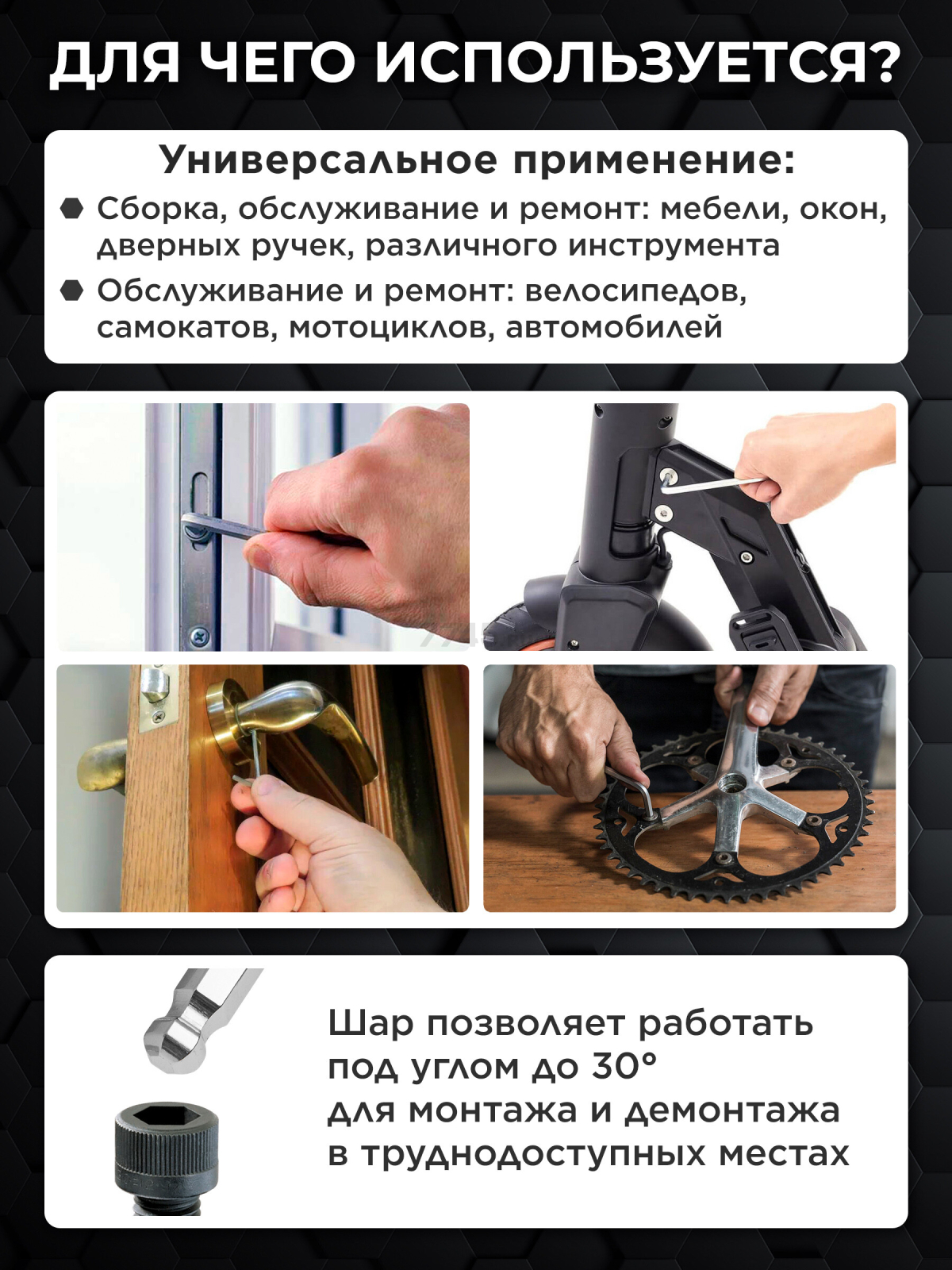 ДЛЯ ЧЕГО ИСПОЛЬЗУЕТСЯ?

Универсальное применение:

Сборка, обслуживание и ремонт: мебели, окон, дверных ручек, различного инструмента

Обслуживание и ремонт: велосипедов, самокатов, мотоциклов, автомобилей

Шар позволяет работать под углом до 30° для монтажа и демонтажа в труднодоступных местах