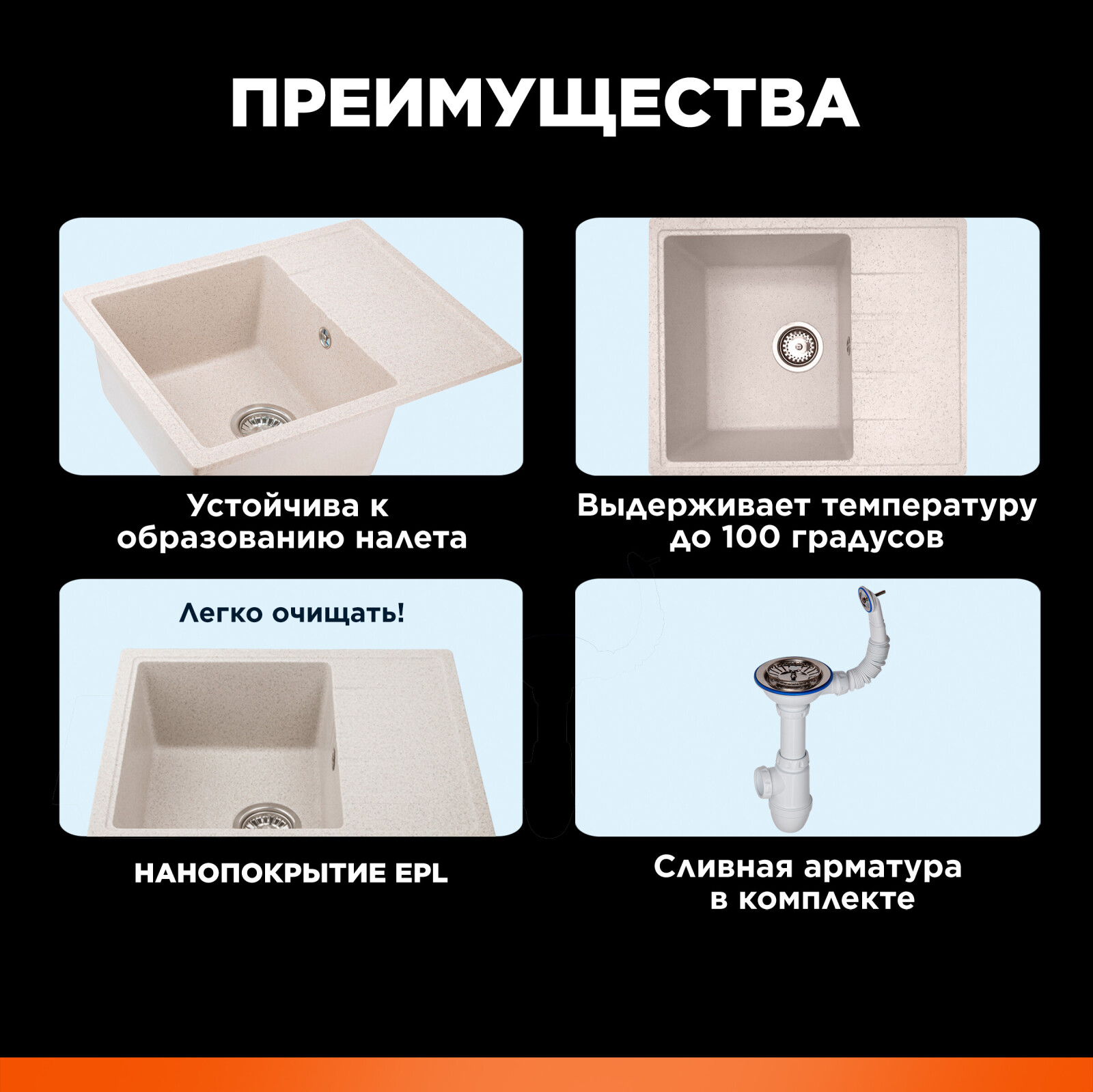 ПРЕИМУЩЕСТВА

Устойчива к образованию налета

Выдерживает температуру до 100 градусов

Легко очищать!

НАНОПОКРЫТИЕ EPL

Сливная арматура в комплекте