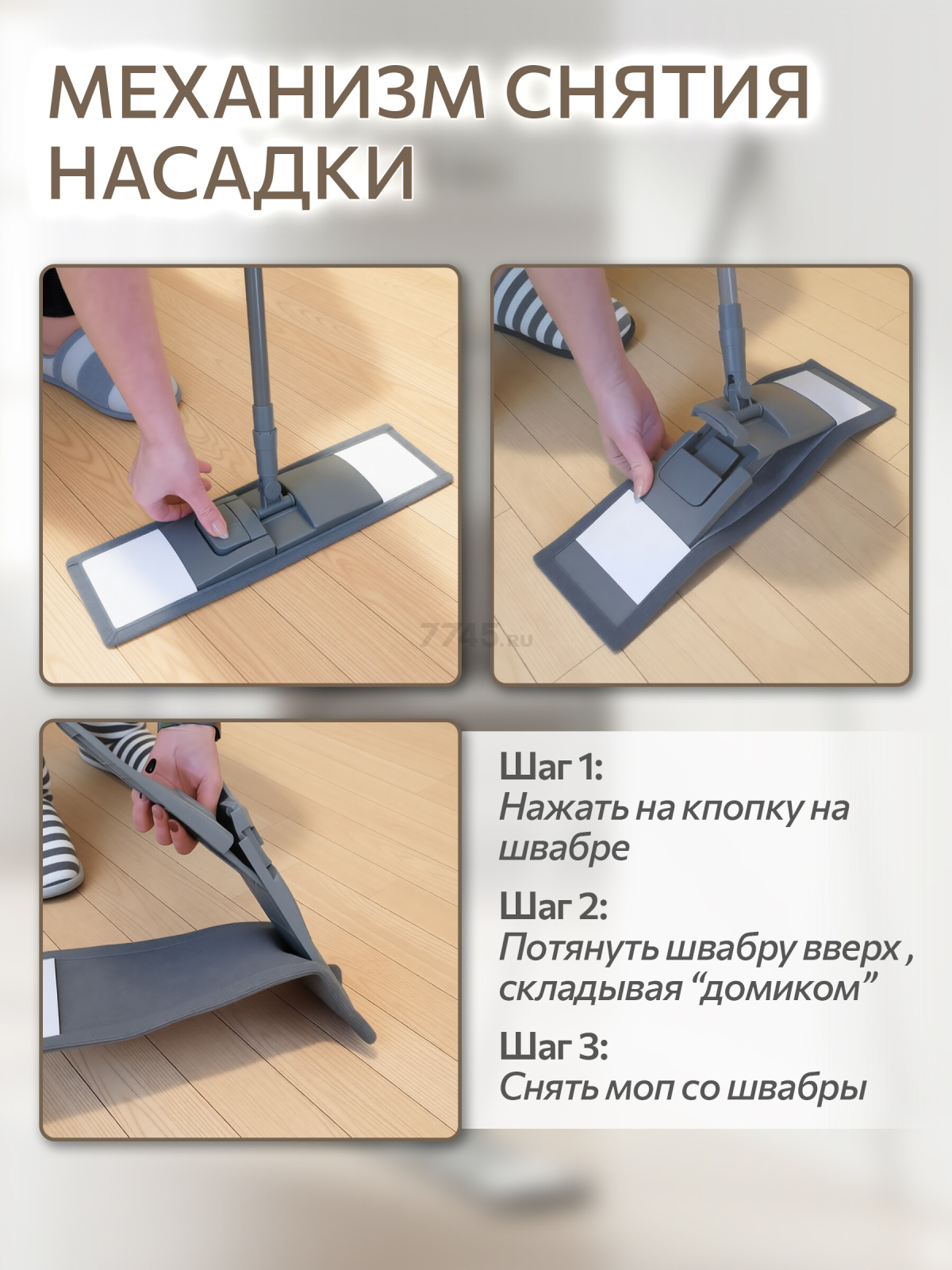 МЕХАНИЗМ СНЯТИЯ НАСАДКИ

7745.ru

Шаг 1:
Нажать на кпопку на швабре

Шаг 2:
Потянуть швабру вверх , складывая “домиком”

Шаг 3:
Снять моп со швабры