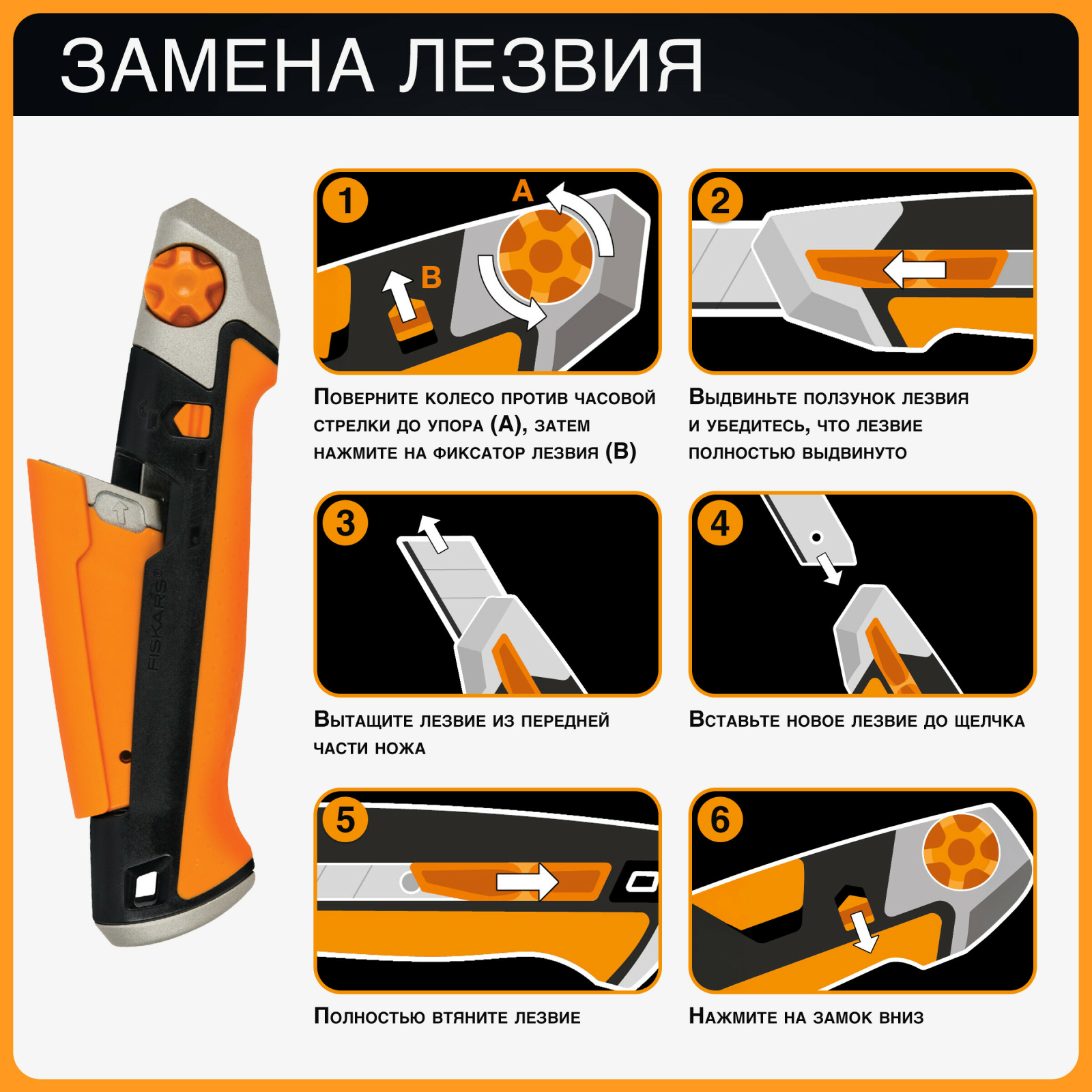 ЗАМЕНА ЛЕЗВИЯ

FISKARS®

1

A

B

Поверните колесо против часовой стрелки до упора (A), затем нажмите на фиксатор лезвия (B)

2

Выдвиньте ползунок лезвия и убедитесь, что лезвие полностью выдвинуто

3

Вытащите лезвие из передней части ножа

4

Вставьте новое лезвие до щелчка

5

Полностью втяните лезвие

6

Нажмите на замок вниз