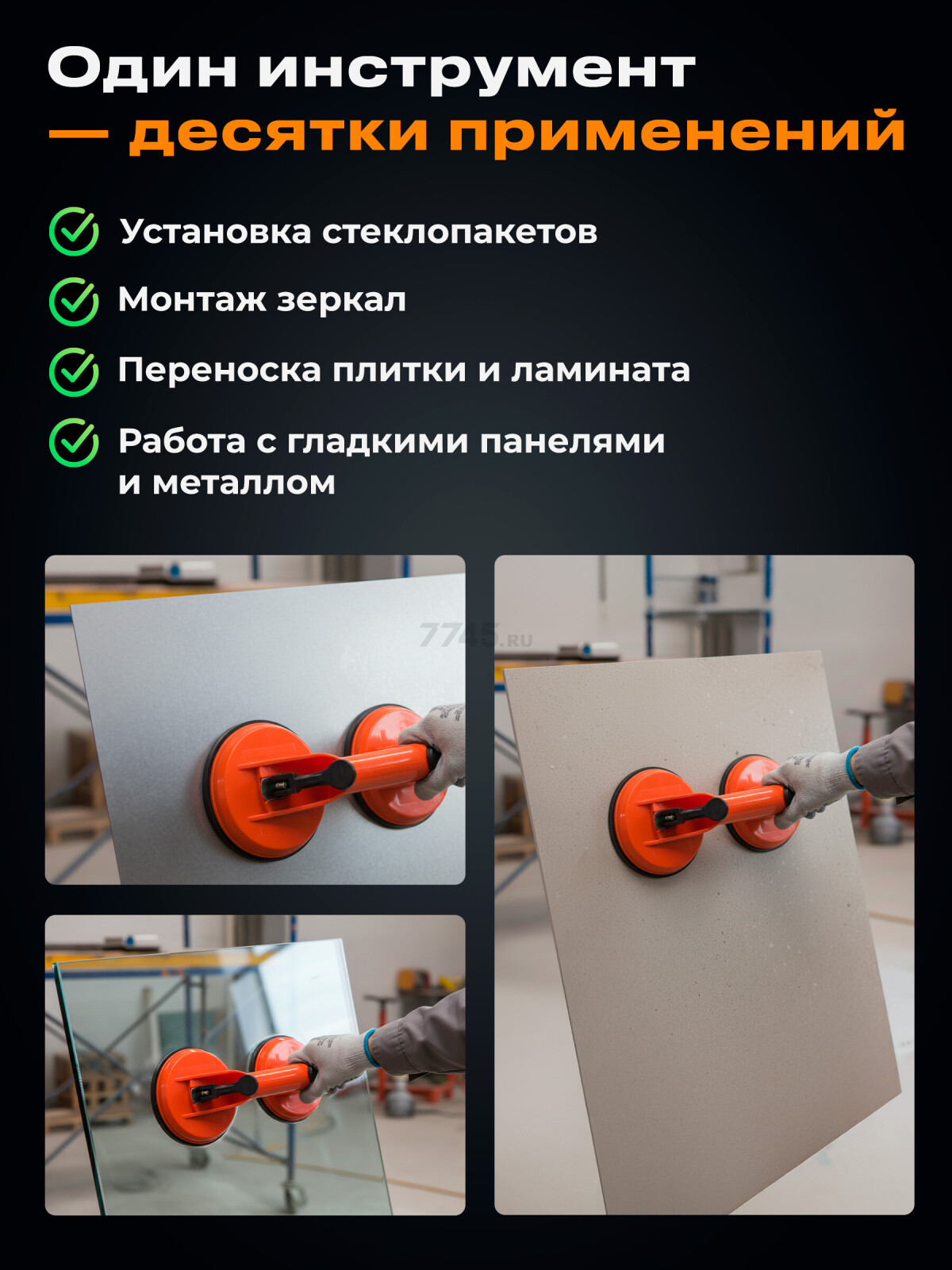 Один инструмент
— десятки применений

Установка стеклопакетов

Монтаж зеркал

Переноска плитки и ламината

Работа с гладкими панелями и металлом

7745.ru