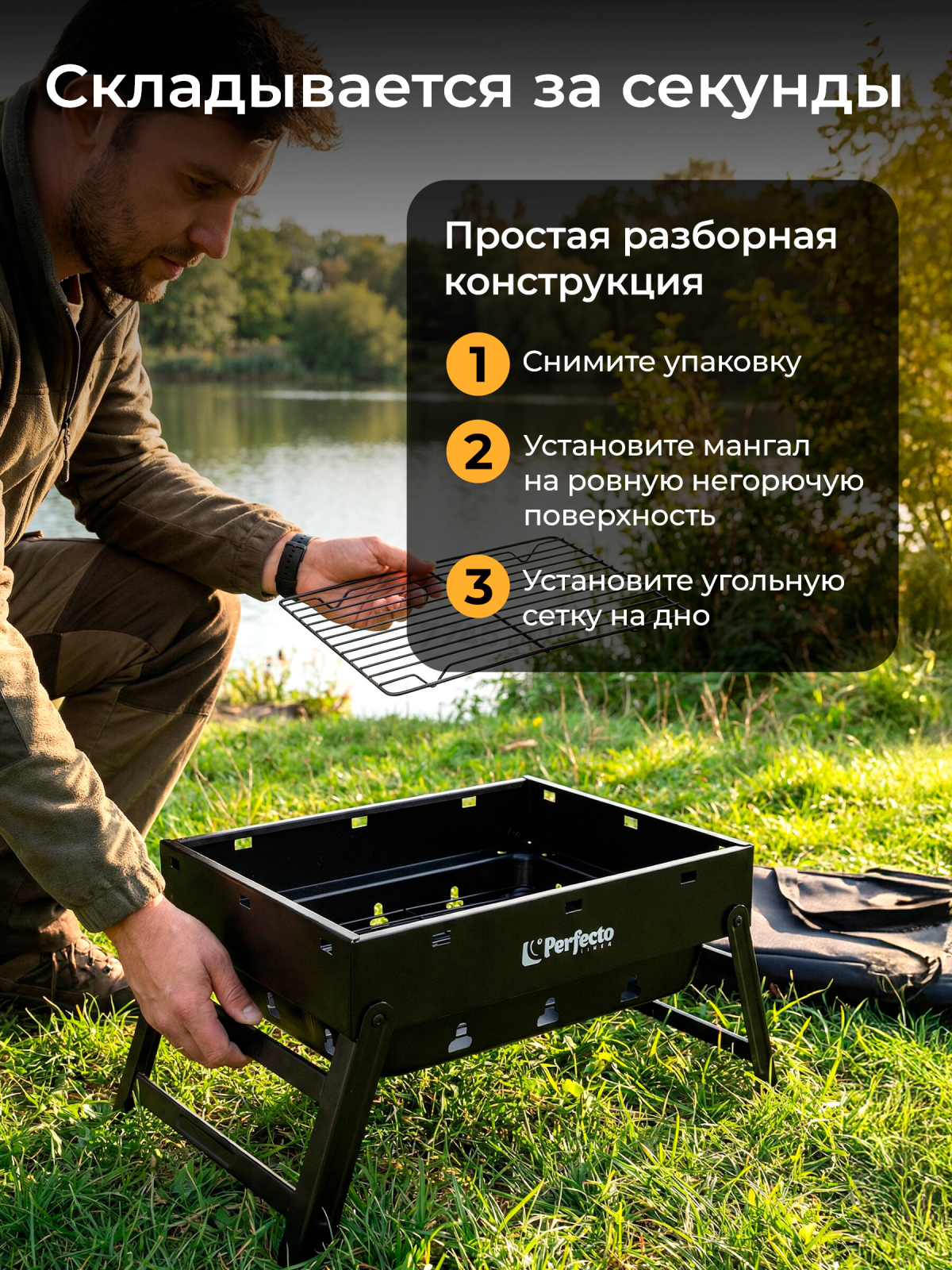 Складывается за секунды

Простая разборная конструкция

1 Снимите упаковку

2 Установите мангал на ровную негорючую поверхность

3 Установите угольную сетку на дно

Perfecto LINEA