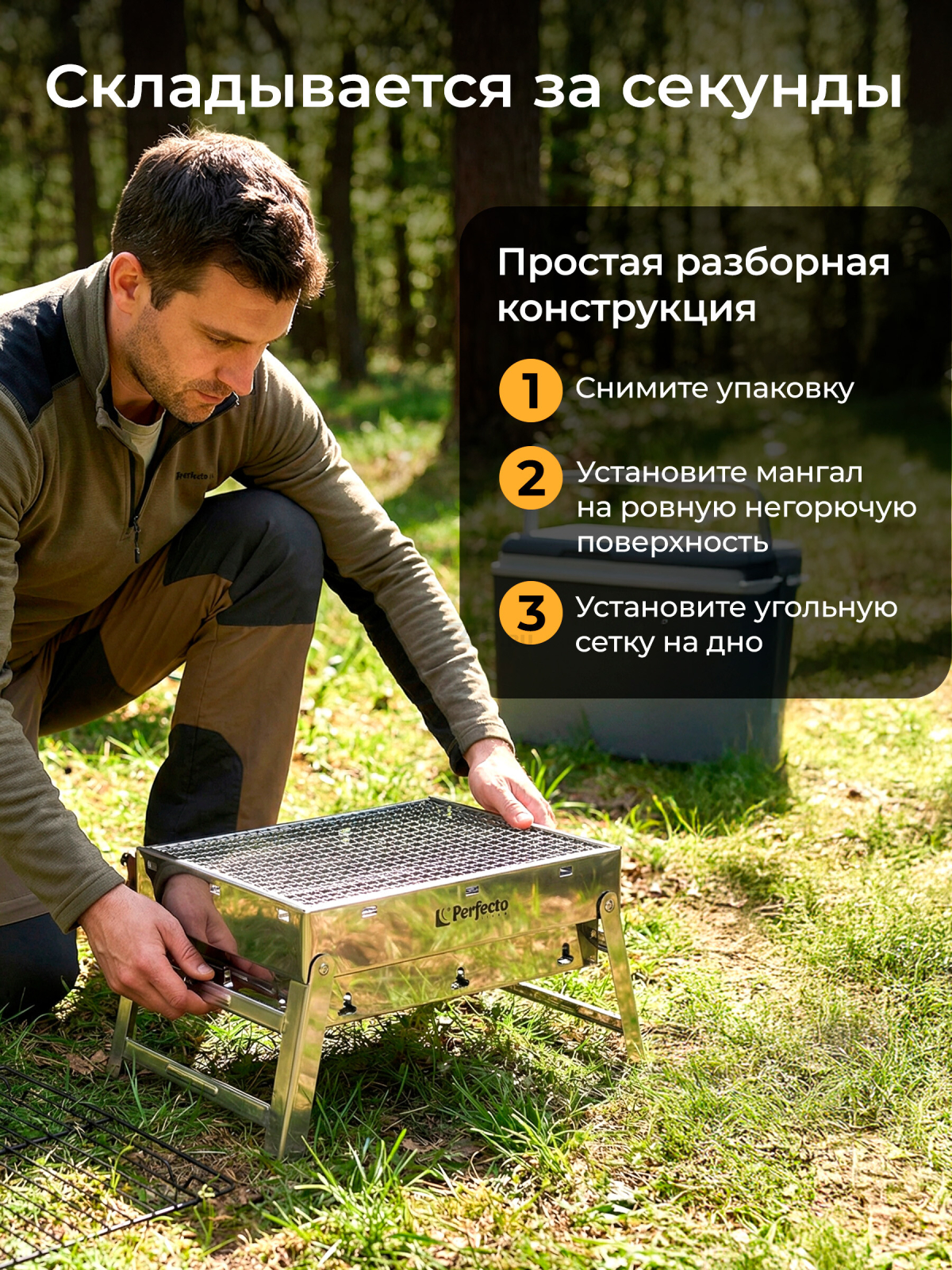 Складывается за секунды

Простая разборная конструкция

1 Снимите упаковку

2 Установите мангал на ровную негорючую поверхность

3 Установите угольную сетку на дно

Perfecto

Perfecto