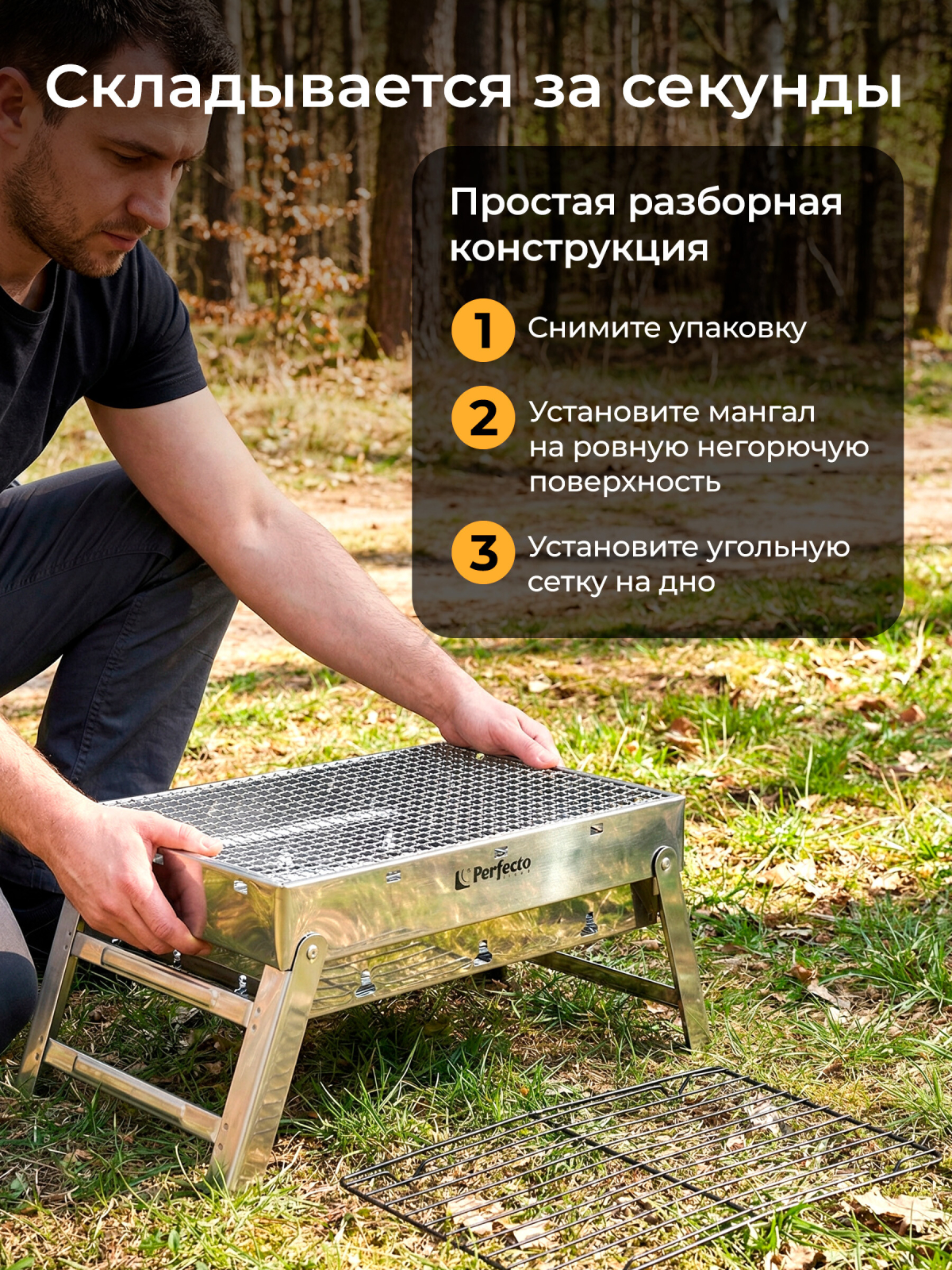 Складывается за секунды

Простая разборная конструкция

1 Снимите упаковку

2 Установите мангал на ровную негорючую поверхность

3 Установите угольную сетку на дно

Perfecto