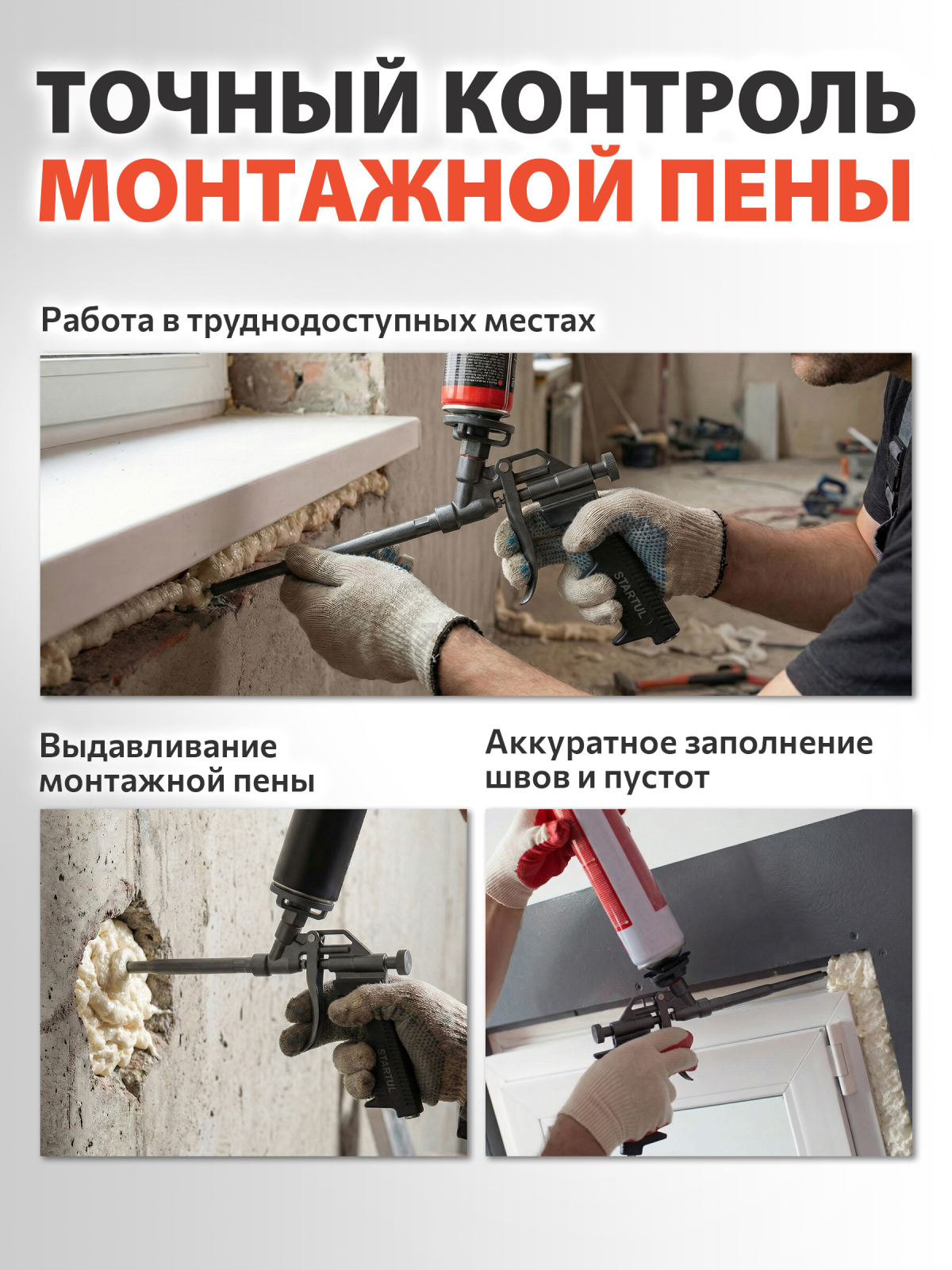 ТОЧНЫЙ КОНТРОЛЬ МОНТАЖНОЙ ПЕНЫ

Работа в труднодоступных местах

STARTUL

Выдавливание монтажной пены

STARTUL

Аккуратное заполнение швов и пустот