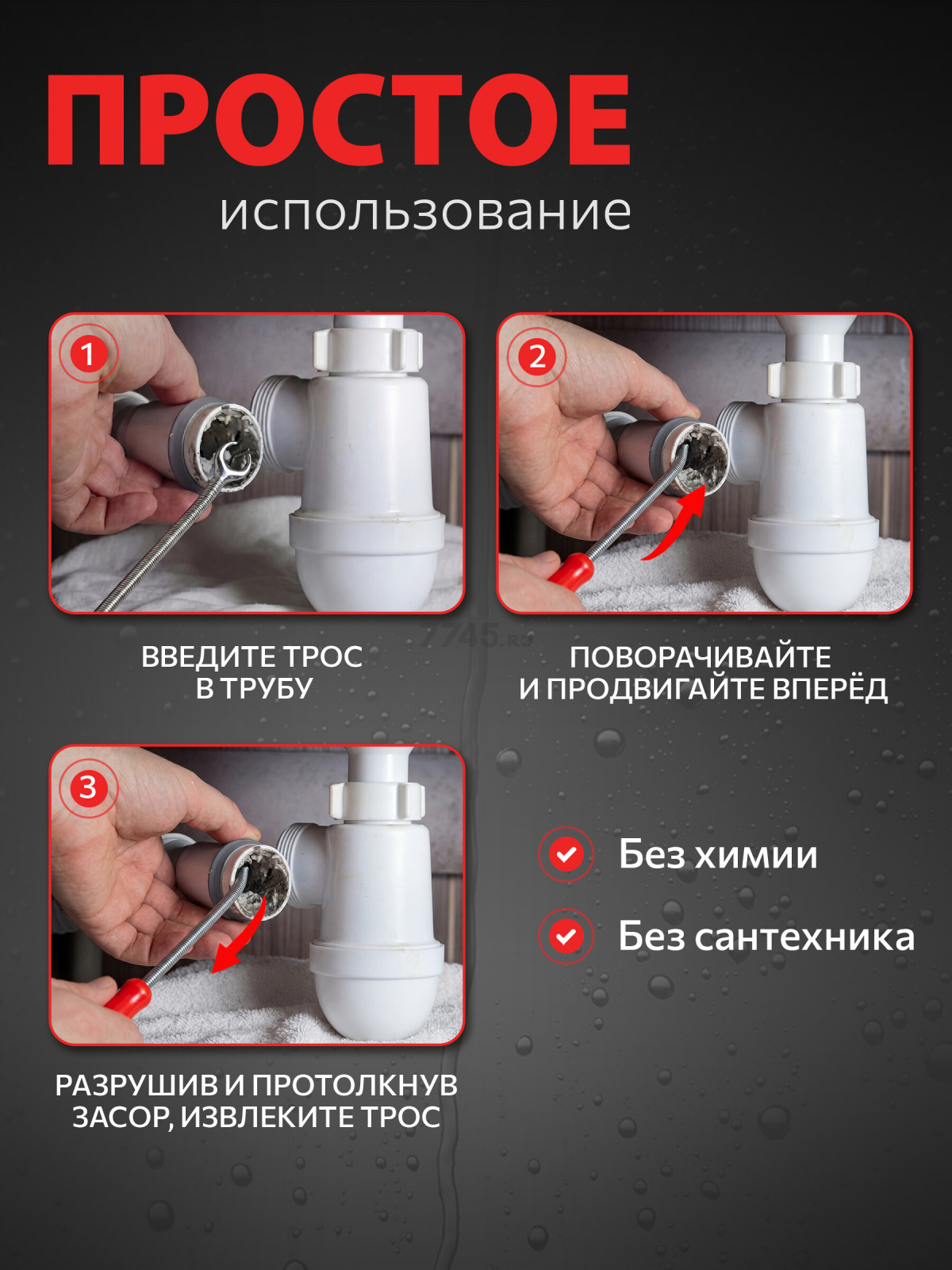 ПРОСТОЕ
использование

1

2

ВВЕДИТЕ ТРОС В ТРУБУ

7745.ru

ПОВОРАЧИВАЙТЕ И ПРОДВИГАЙТЕ ВПЕРЁД

3

Без химии

Без сантехника

РАЗРУШИВ И ПРОТОЛКНУВ ЗАСОР, ИЗВЛЕКИТЕ ТРОС