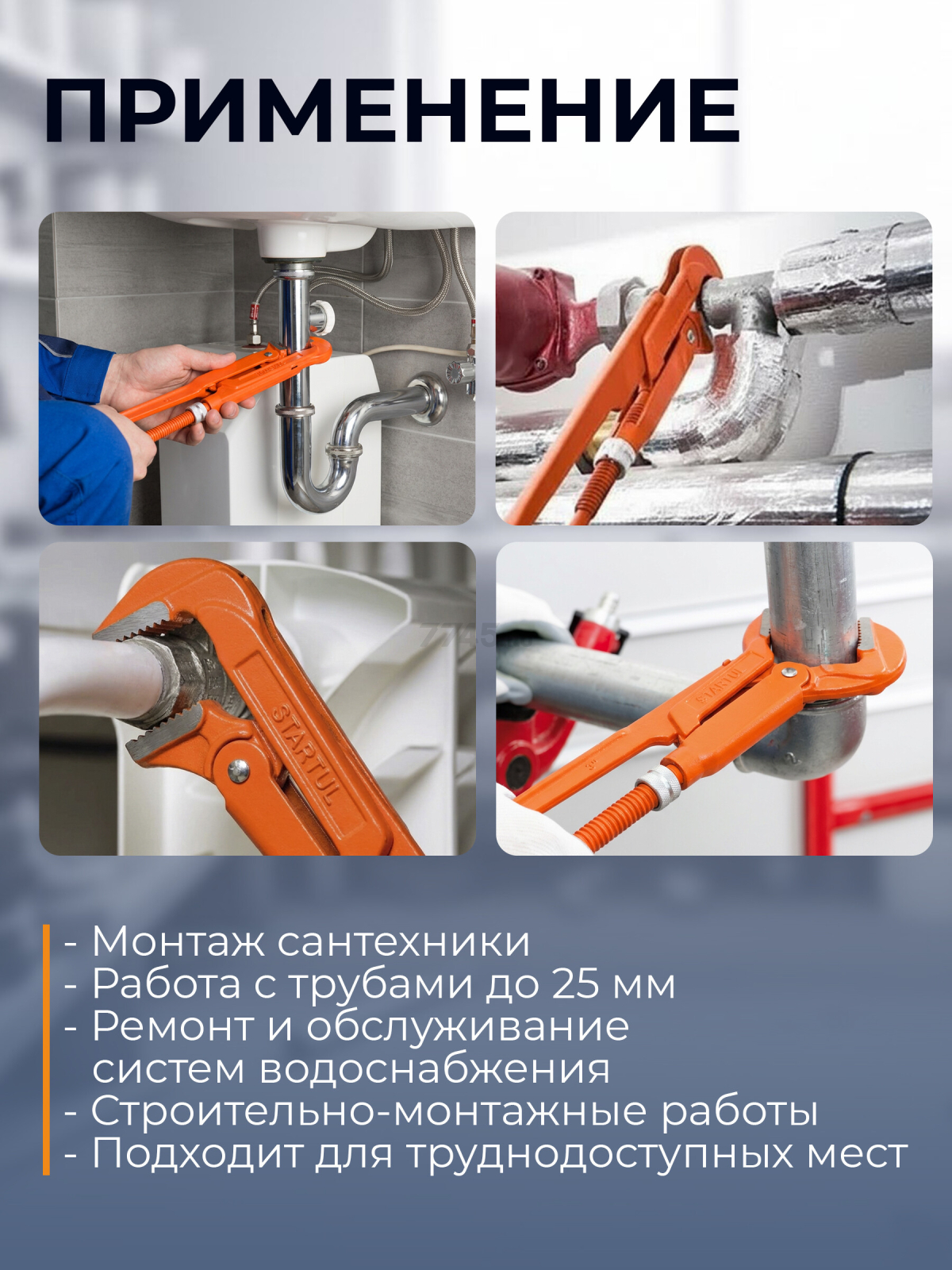 ПРИМЕНЕНИЕ

STARTUL

STARTUL

- Монтаж сантехники
- Работа с трубами до 25 мм
- Ремонт и обслуживание систем водоснабжения
- Строительно-монтажные работы
- Подходит для труднодоступных мест