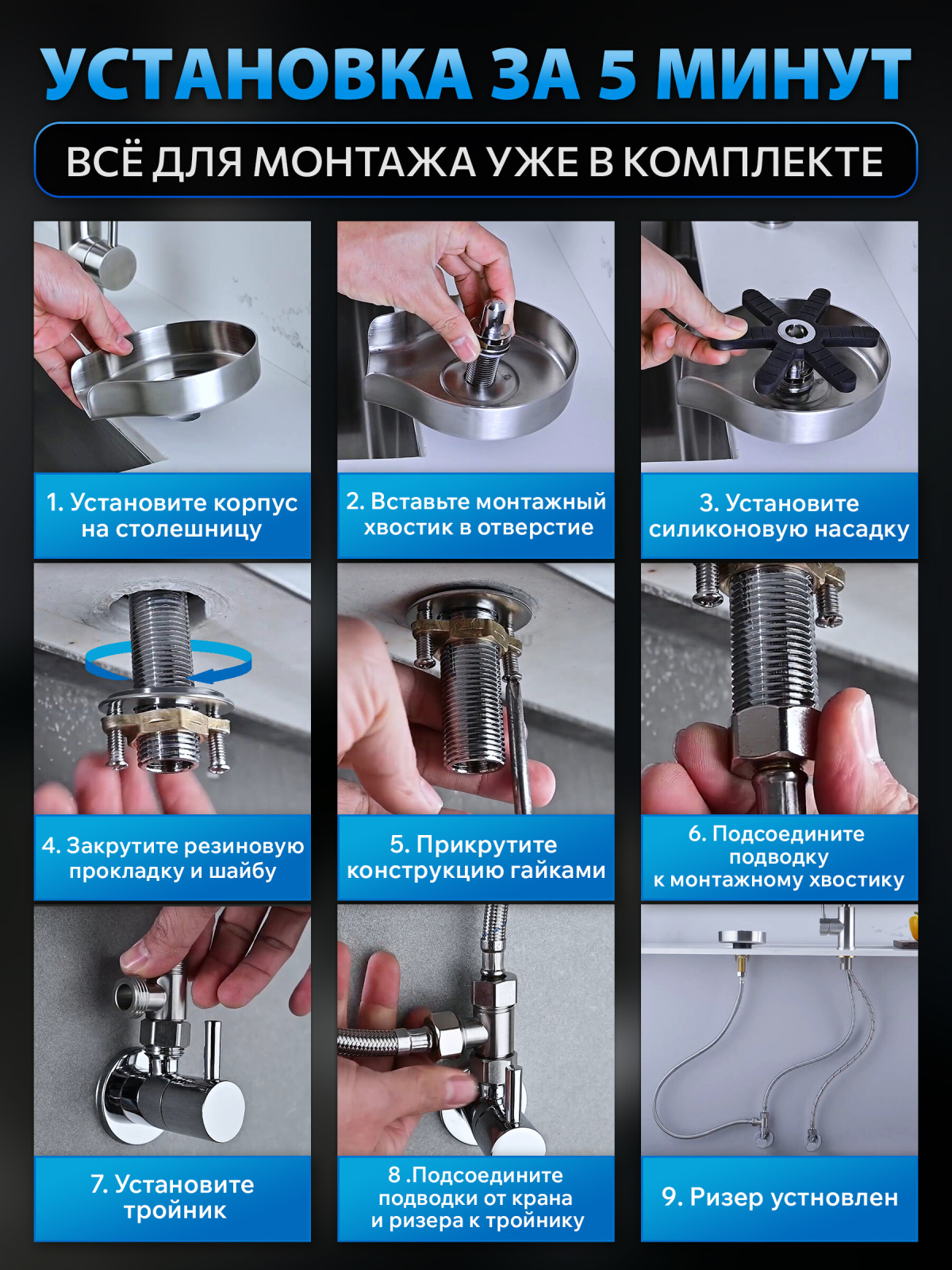 УСТАНОВКА ЗА 5 МИНУТ

ВСЁ ДЛЯ МОНТАЖА УЖЕ В КОМПЛЕКТЕ

1. Установите корпус на столешницу

2. Вставьте монтажный хвостик в отверстие

3. Установите силиконовую насадку

4. Закрутите резиновую прокладку и шайбу

5. Прикрутите конструкцию гайками

6. Подсоедините подводку к монтажному хвостику

7. Установите тройник

8 .Подсоедините подводки от крана и ризера к тройнику

9. Ризер устновлен