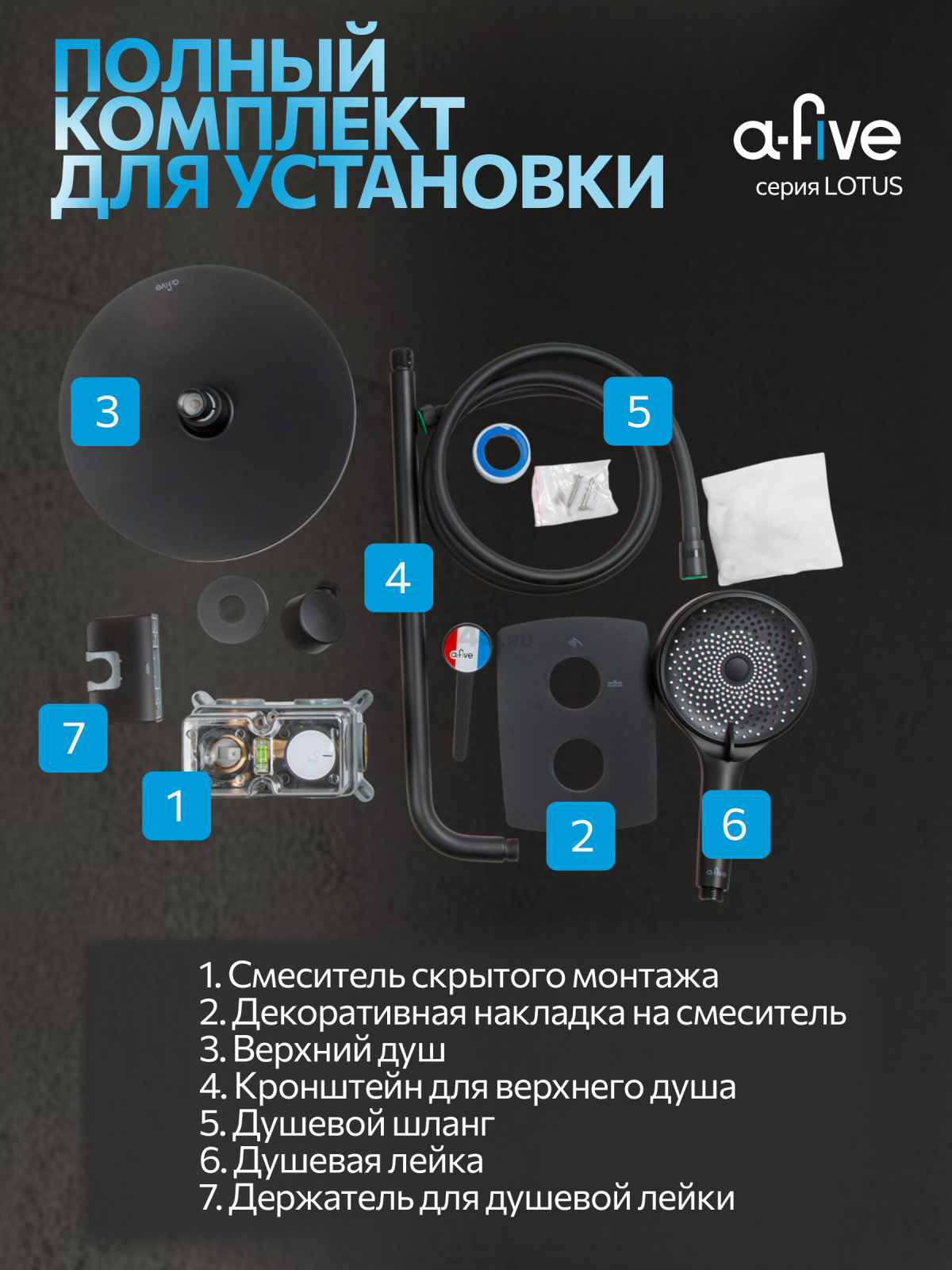 ПОЛНЫЙ КОМПЛЕКТ ДЛЯ УСТАНОВКИ

a-five
серия LOTUS

a-five

3

5

4

a-five

7

1

2

6

a-five

1. Смеситель скрытого монтажа
2. Декоративная накладка на смеситель
3. Верхний душ
4. Кронштейн для верхнего душа
5. Душевой шланг
6. Душевая лейка
7. Держатель для душевой лейки