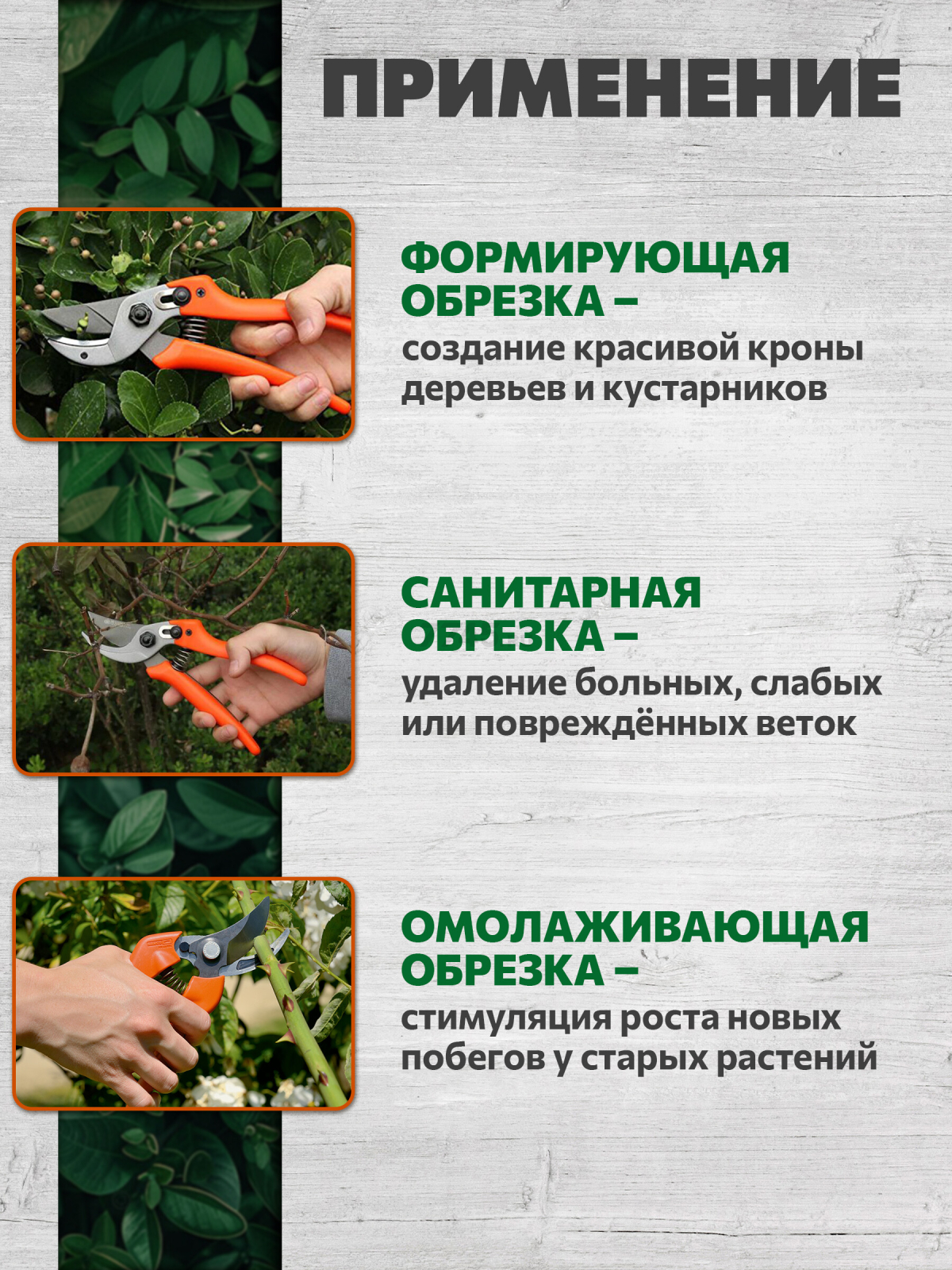 ПРИМЕНЕНИЕ

ФОРМИРУЮЩАЯ ОБРЕЗКА –
создание красивой кроны деревьев и кустарников

САНИТАРНАЯ ОБРЕЗКА –
удаление больных, слабых или повреждённых веток

ОМОЛАЖИВАЮЩАЯ ОБРЕЗКА –
стимуляция роста новых побегов у старых растений