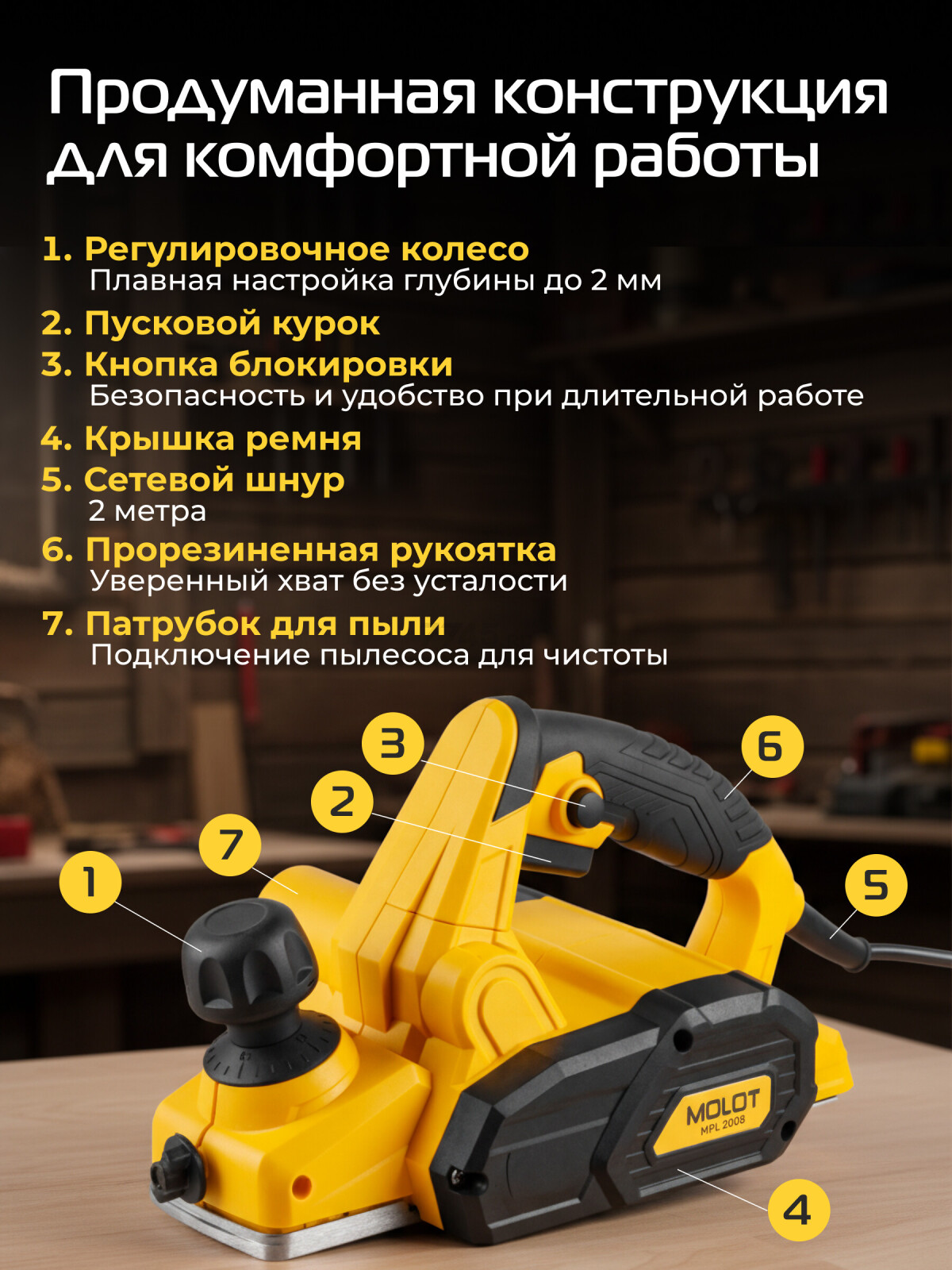 Продуманная конструкция для комфортной работы

1. Регулировочное колесо
Плавная настройка глубины до 2 мм

2. Пусковой курок

3. Кнопка блокировки
Безопасность и удобство при длительной работе

4. Крышка ремня

5. Сетевой шнур
2 метра

6. Прорезиненная рукоятка
Уверенный хват без усталости

7. Патрубок для пыли
Подключение пылесоса для чистоты

3
6
2
7
1
5
MOLOT
MPL 2008
4