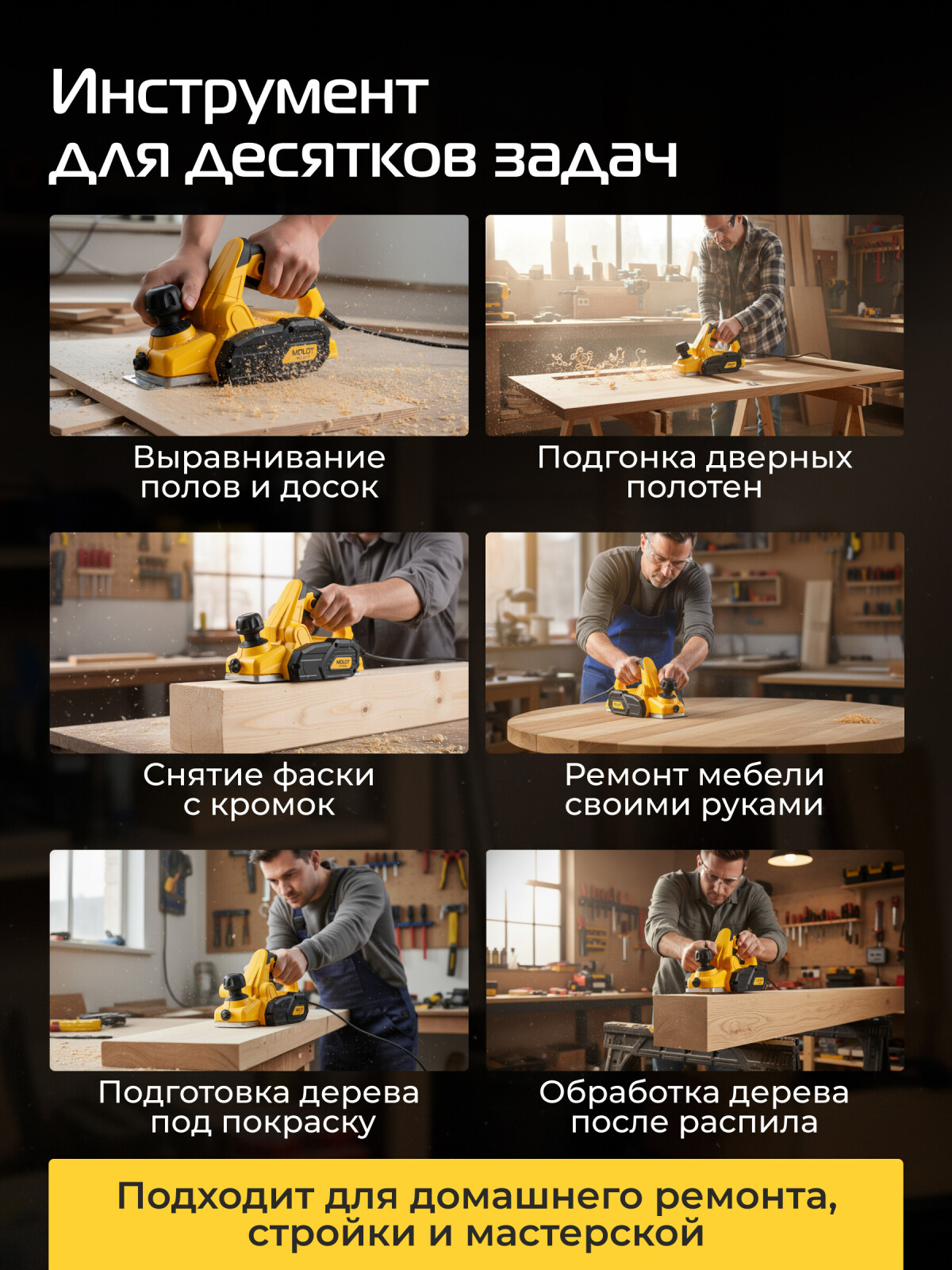 Инструмент для десятков задач

MOLOT

Выравнивание полов и досок

Подгонка дверных полотен

MOLOT

Снятие фаски с кромок

Ремонт мебели своими руками

Подготовка дерева под покраску

Обработка дерева после распила

Подходит для домашнего ремонта, стройки и мастерской