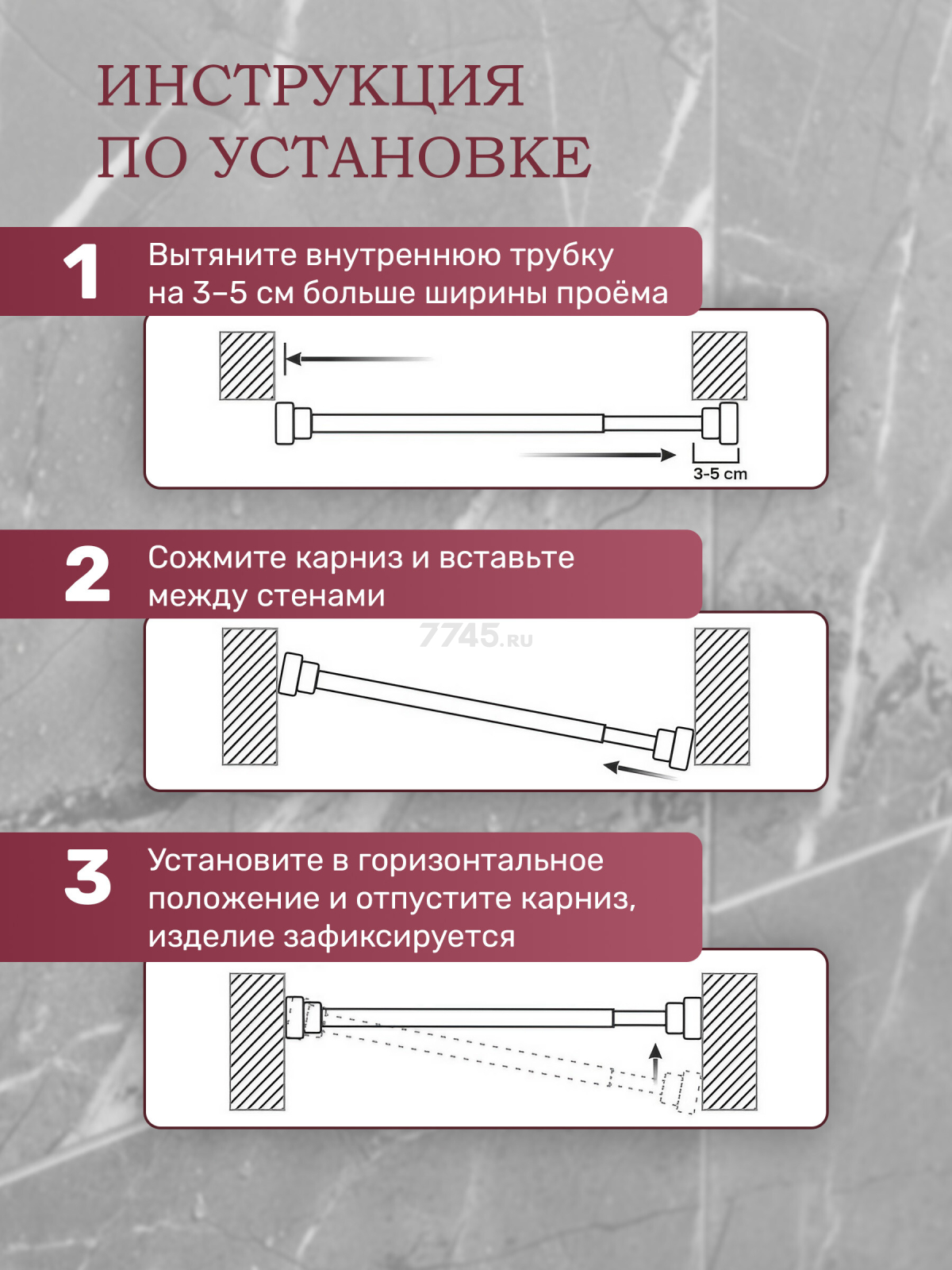 ИНСТРУКЦИЯ ПО УСТАНОВКЕ

1 Вытяните внутреннюю трубку на 3–5 см больше ширины проёма

3-5 cm

2 Сожмите карниз и вставьте между стенами

7745.RU

3 Установите в горизонтальное положение и отпустите карниз, изделие зафиксируется