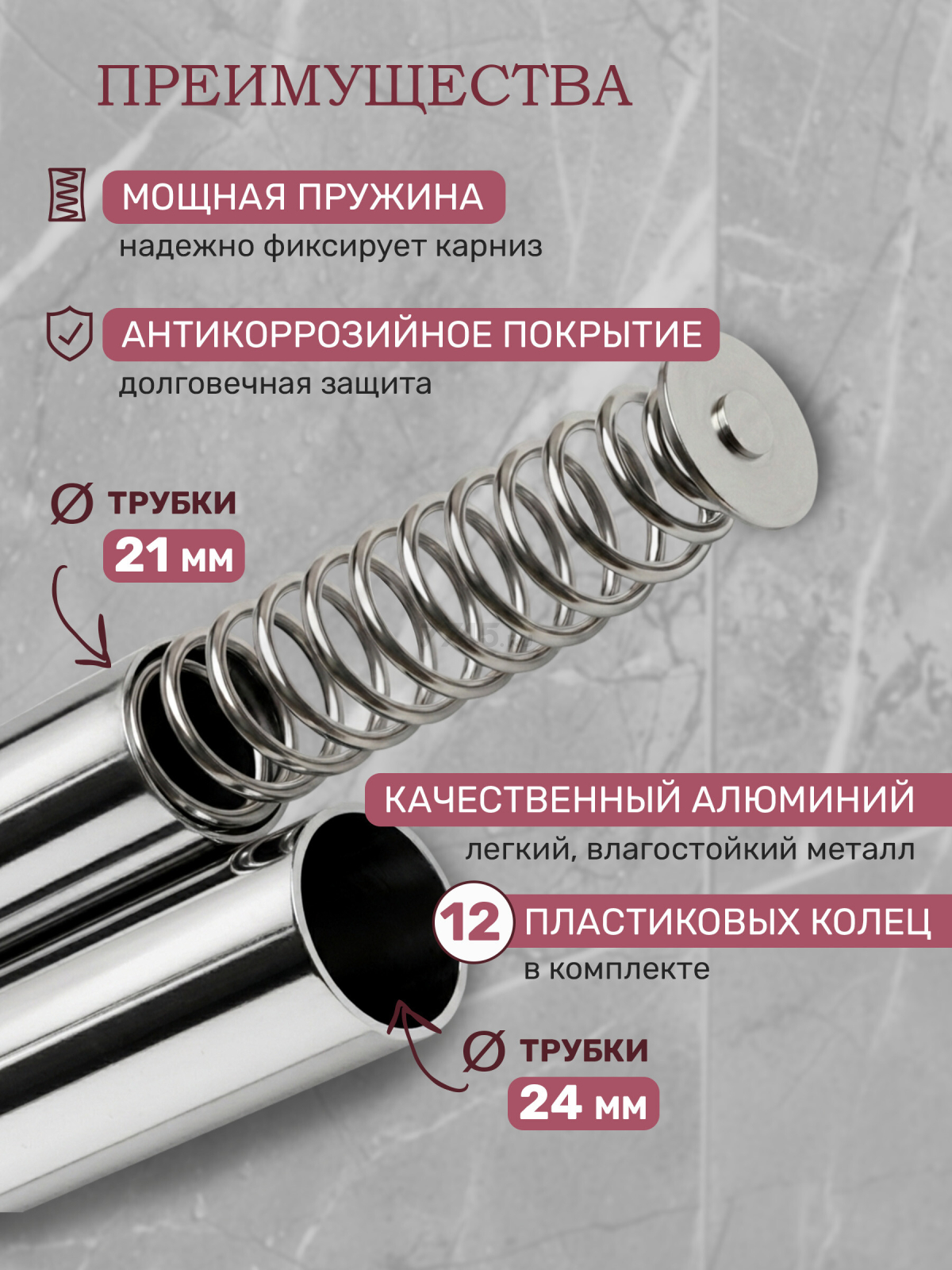 ПРЕИМУЩЕСТВА

МОЩНАЯ ПРУЖИНА
надежно фиксирует карниз

АНТИКОРРОЗИЙНОЕ ПОКРЫТИЕ
долговечная защита

Ø ТРУБКИ
21 мм

КАЧЕСТВЕННЫЙ АЛЮМИНИЙ
легкий, влагостойкий металл

12 ПЛАСТИКОВЫХ КОЛЕЦ
в комплекте

Ø ТРУБКИ
24 мм