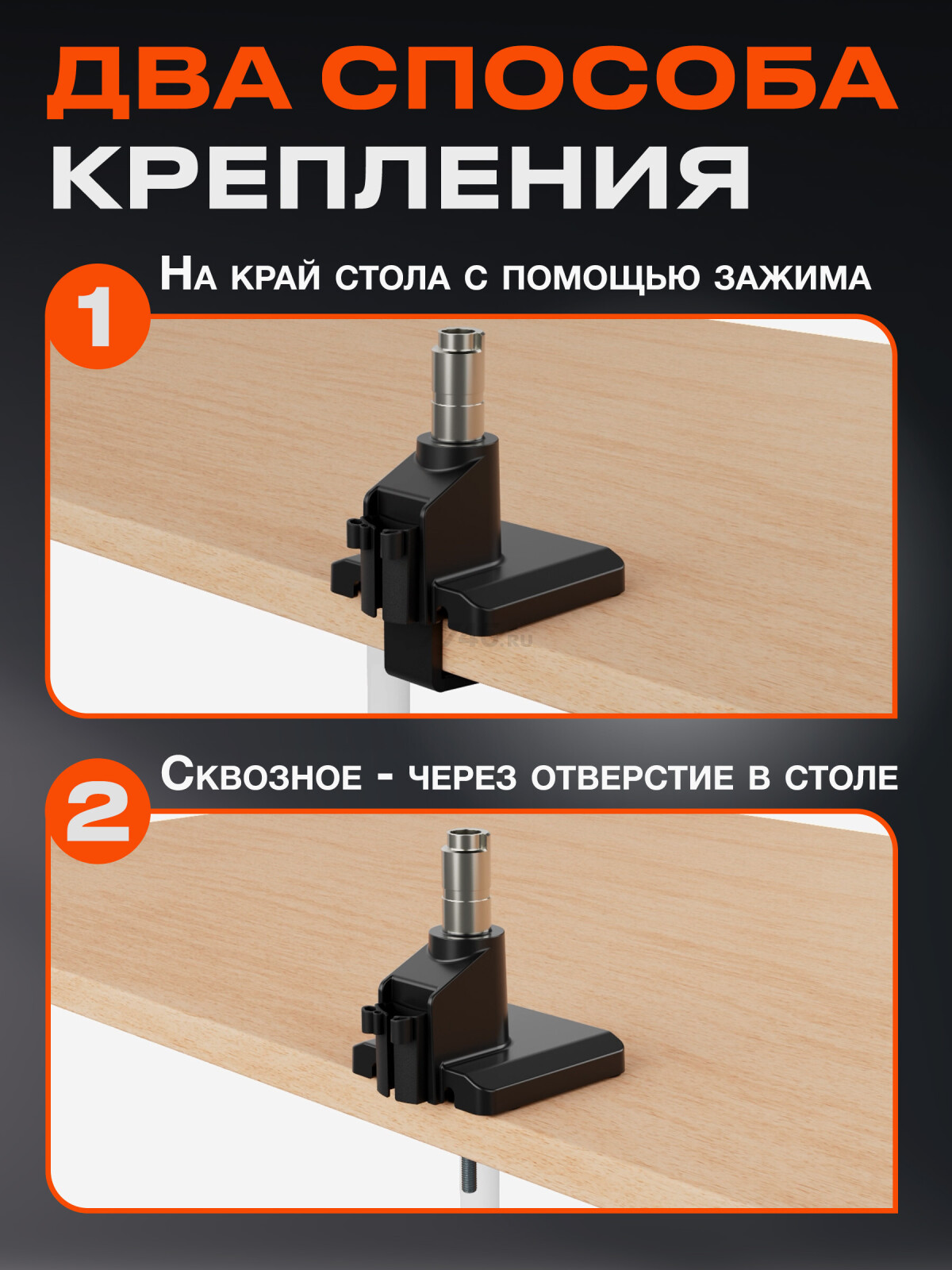 ДВА СПОСОБА КРЕПЛЕНИЯ

1

На край стола с помощью зажима

2

Сквозное - через отверстие в столе