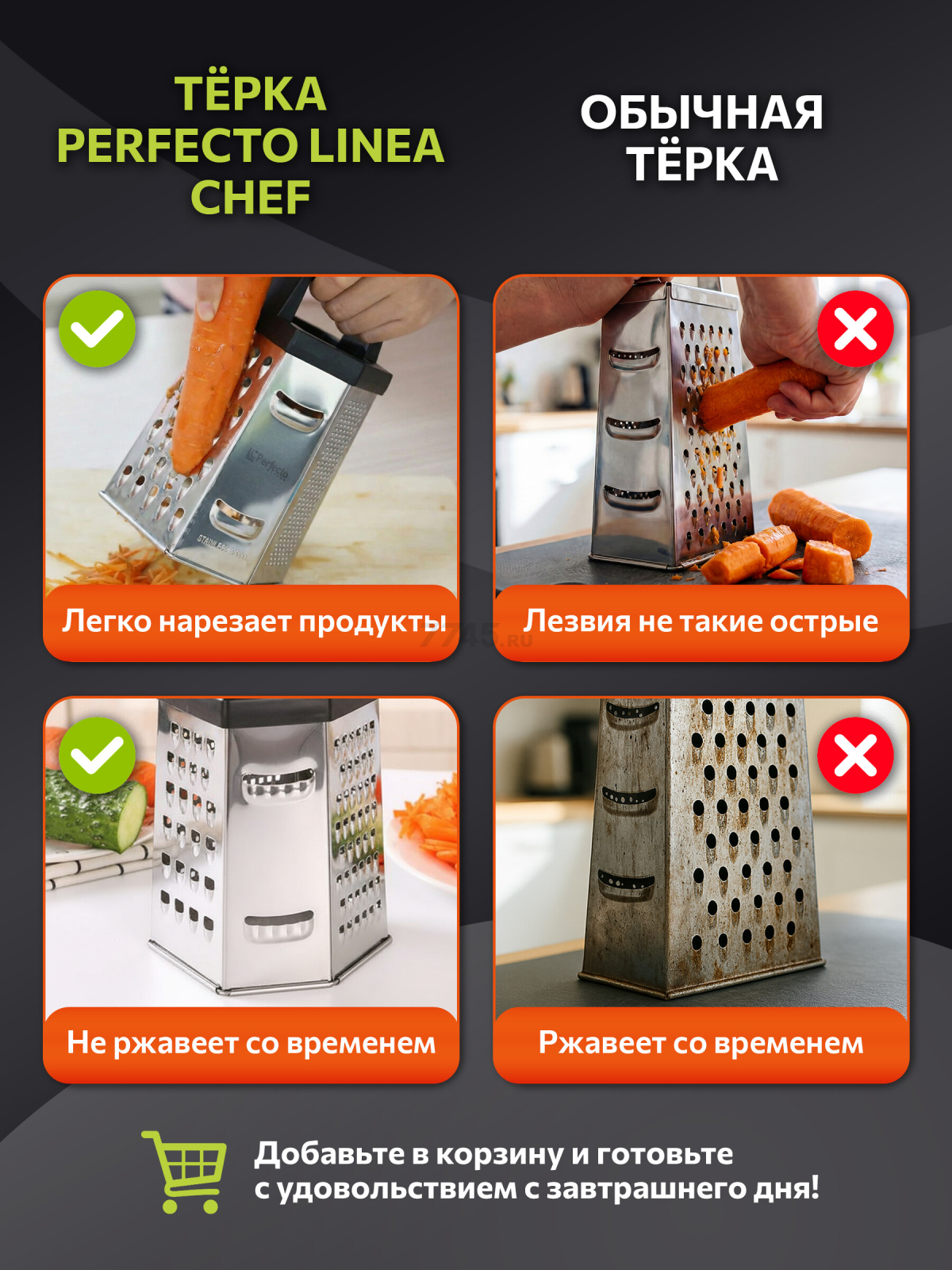 ТЁРКА PERFECTO LINEA CHEF

ОБЫЧНАЯ ТЁРКА

Perfecto
STAINLESS STEEL

Легко нарезает продукты

Лезвия не такие острые

7745.ru

Не ржавеет со временем

Ржавеет со временем

Добавьте в корзину и готовьте с удовольствием с завтрашнего дня!