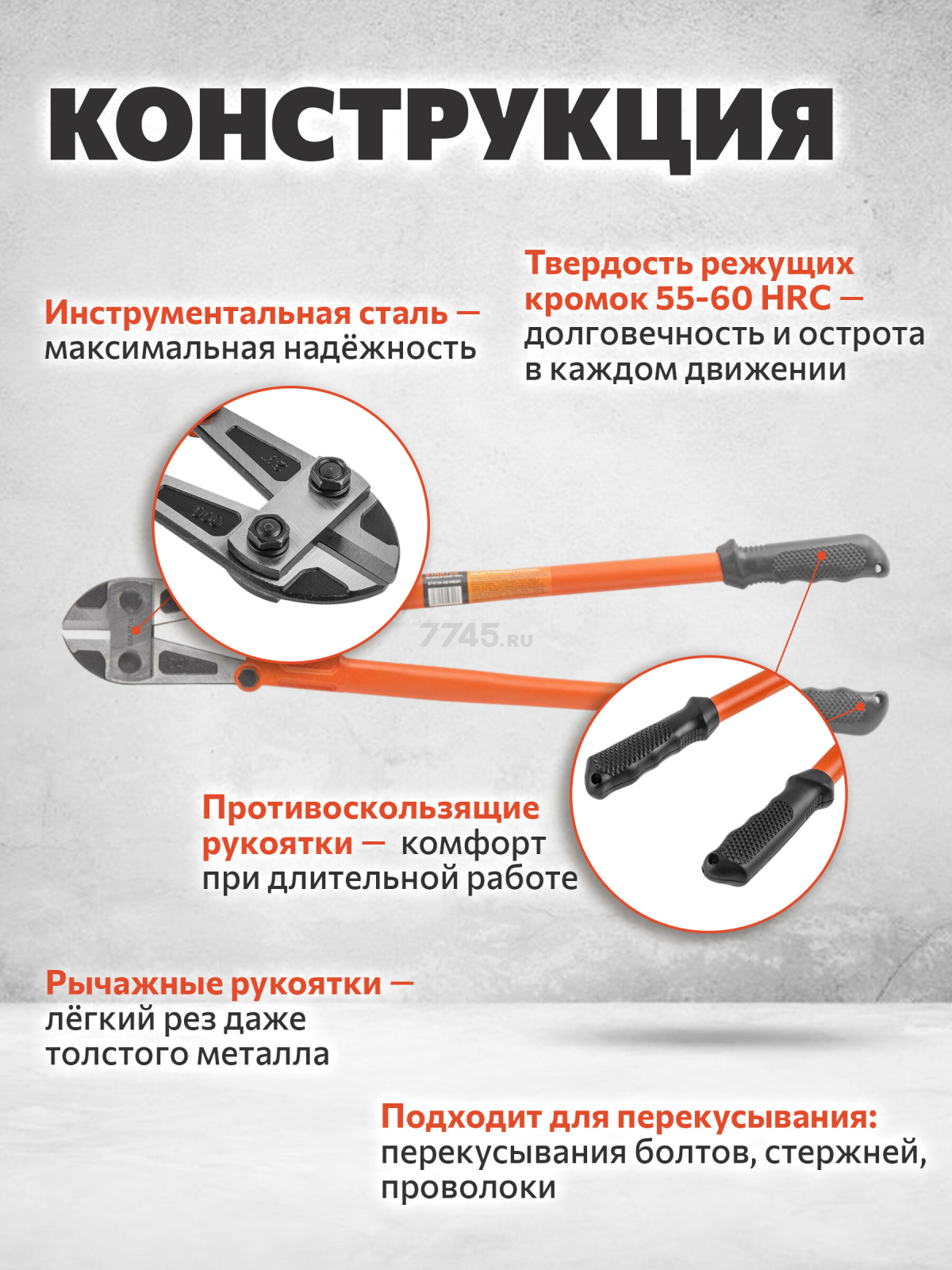 КОНСТРУКЦИЯ

Инструментальная сталь — максимальная надёжность

Твердость режущих кромок 55-60 HRC — долговечность и острота в каждом движении

7745.ru

Противоскользящие рукоятки — комфорт при длительной работе

Рычажные рукоятки — лёгкий рез даже толстого металла

Подходит для перекусывания: перекусывания болтов, стержней, проволоки