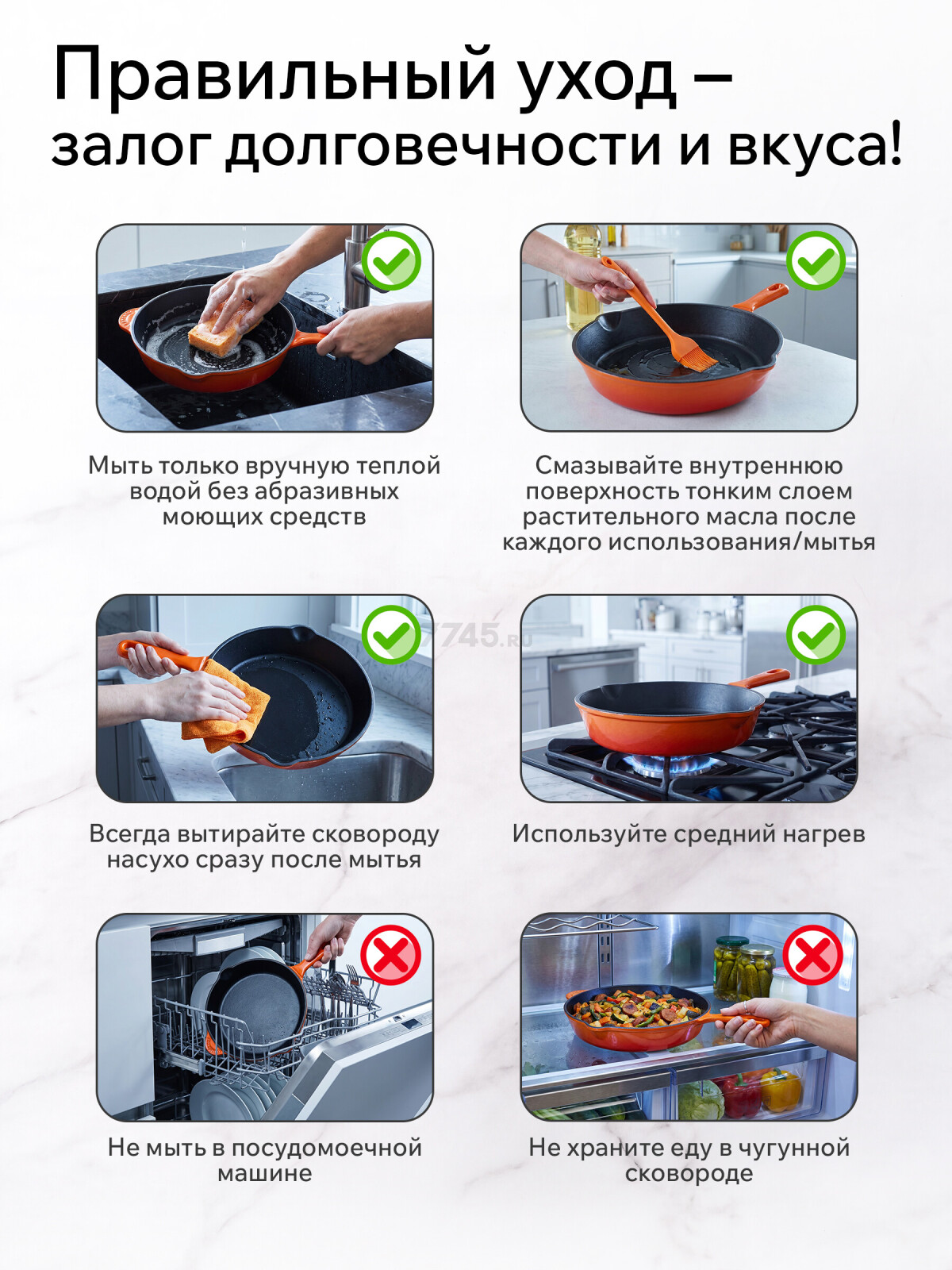 Правильный уход – залог долговечности и вкуса!

Мыть только вручную теплой водой без абразивных моющих средств

Смазывайте внутреннюю поверхность тонким слоем растительного масла после каждого использования/мытья

745.ru

Всегда вытирайте сковороду насухо сразу после мытья

Используйте средний нагрев

Не мыть в посудомоечной машине

Не храните еду в чугунной сковороде